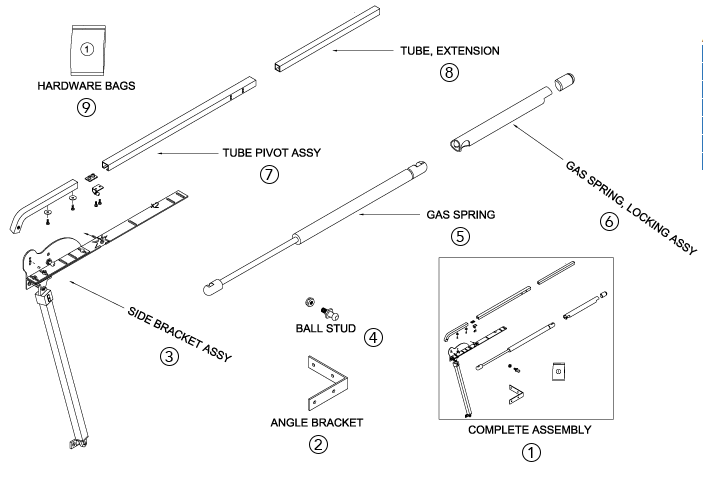 1
HARDWARE BAGS
9

TUBE, EXTENSION
8

TUBE PIVOT ASSY
7

GAS SPRING, LOCKING ASSY
6

x2

GAS SPRING
5

SIDE BRACKET ASSY
3

BALL STUD
4

ANGLE BRACKET
2

COMPLETE ASSEMBLY
1