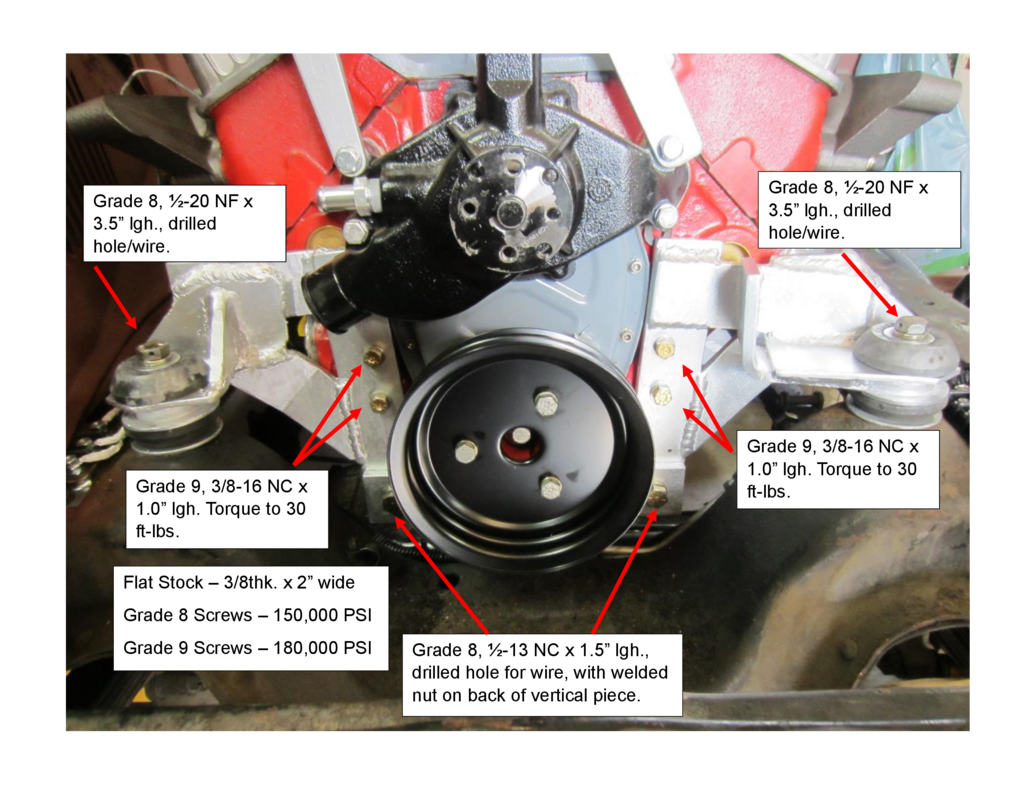 Grade 8, ½-20 NF x 3.5” lgh., drilled hole/wire.

Grade 8, ½-20 NF x 3.5” lgh., drilled hole/wire.

Grade 9, 3/8-16 NC x 1.0” lgh. Torque to 30 ft-lbs.

Grade 9, 3/8-16 NC x 1.0” lgh. Torque to 30 ft-lbs.

Flat Stock – 3/8thk. x 2” wide

Grade 8 Screws – 150,000 PSI

Grade 9 Screws – 180,000 PSI

Grade 8, ½-13 NC x 1.5” lgh., drilled hole for wire, with welded nut on back of vertical piece.