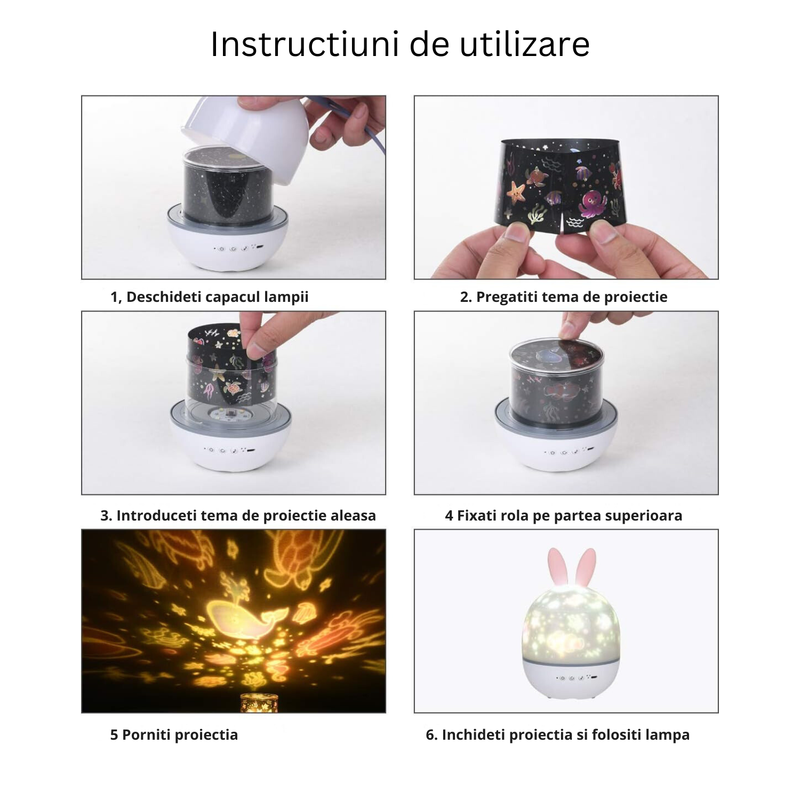 Instructiuni de utilizare

1, Deschideti capacul lampii

2. Pregatiti tema de proiectie

3. Introduceti tema de proiectie aleasa

4 Fixati rola pe partea superioara

5 Porniti proiectia

6. Inchideti proiectia si folositi lampa