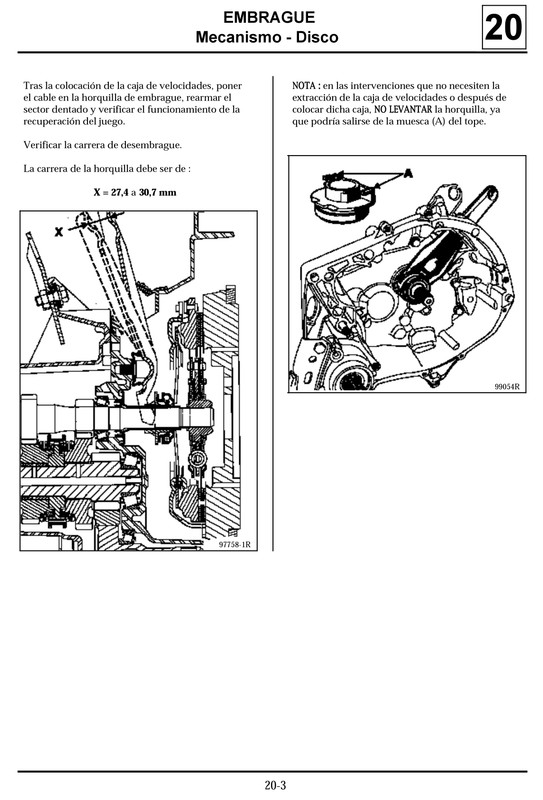 EMBRAGUE
Mecanismo - Disco

20

Tras la colocación de la caja de velocidades, poner el cable en la horquilla de embrague, rearmar el sector dentado y verificar el funcionamiento de la recuperación del juego.

Verificar la carrera de desembrague.

La carrera de la horquilla debe ser de :

X = 27,4 a 30,7 mm

X

97758-1R

NOTA : en las intervenciones que no necesiten la extracción de la caja de velocidades o después de colocar dicha caja, NO LEVANTAR la horquilla, ya que podría salirse de la muesca (A) del tope.

A

99054R

20-3