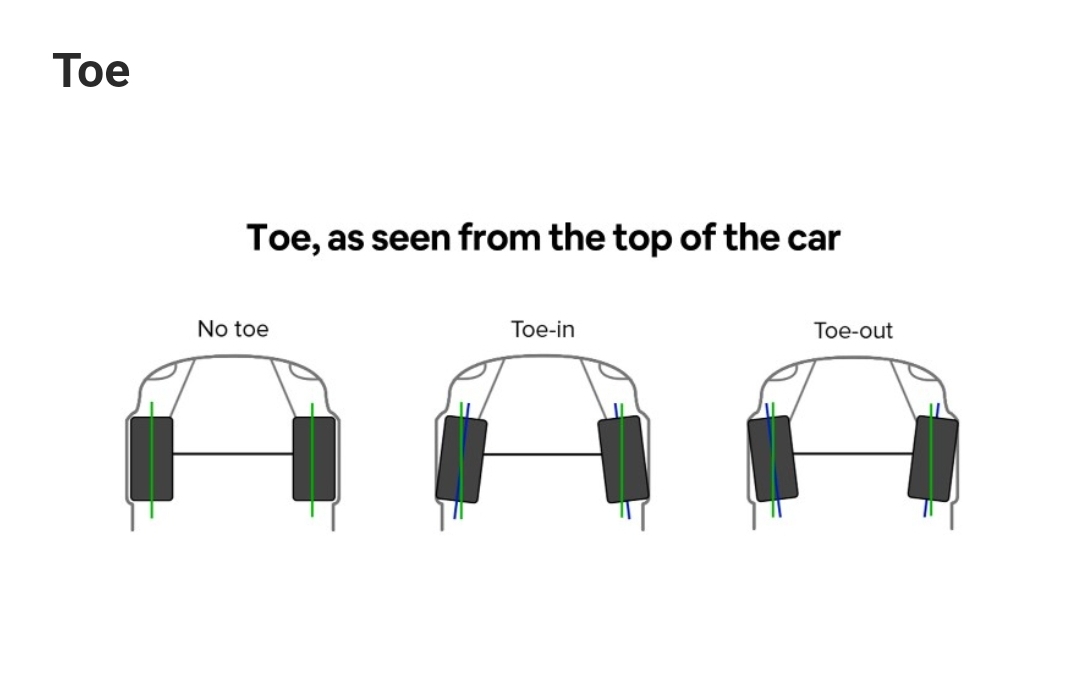 Toe

Toe, as seen from the top of the car

No toe

Toe-in

Toe-out