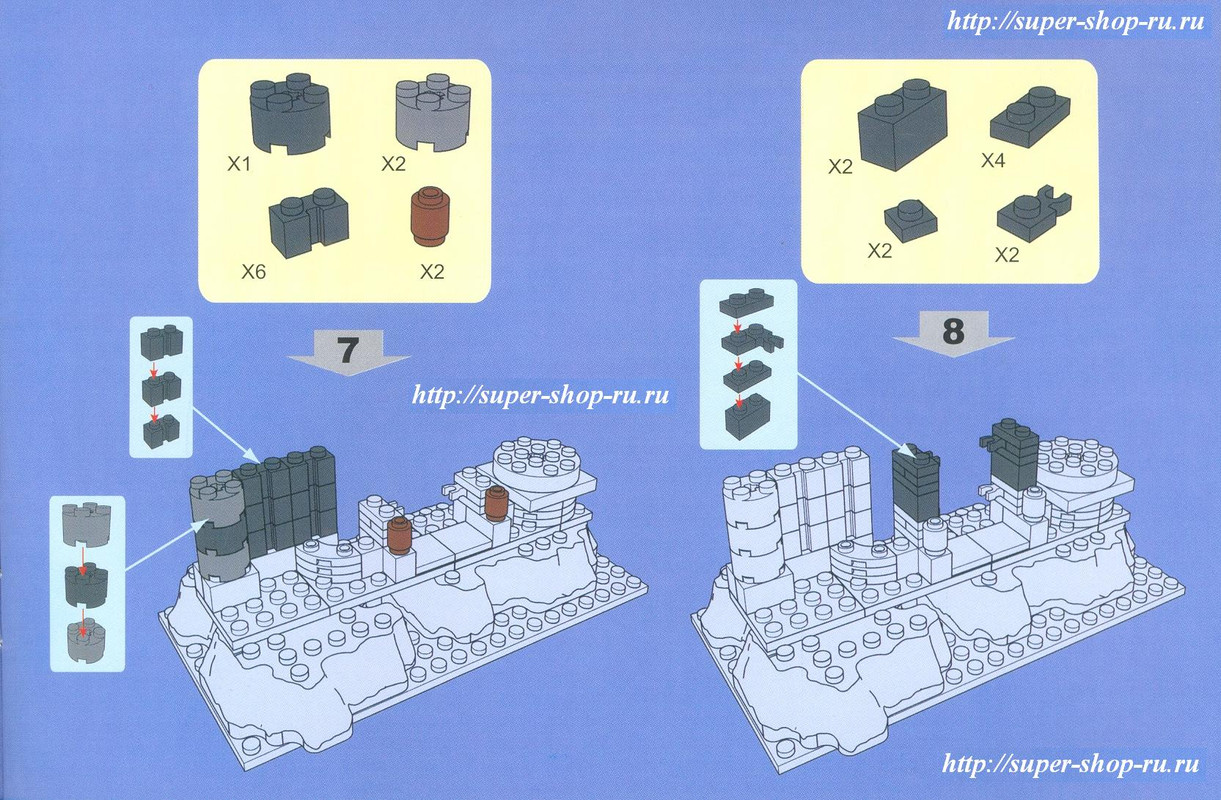 http://super-shop-ru.ru

X1
X2
X6
X2

7

http://super-shop-ru.ru

X2
X4
X2
X2

8

http://super-shop-ru.ru