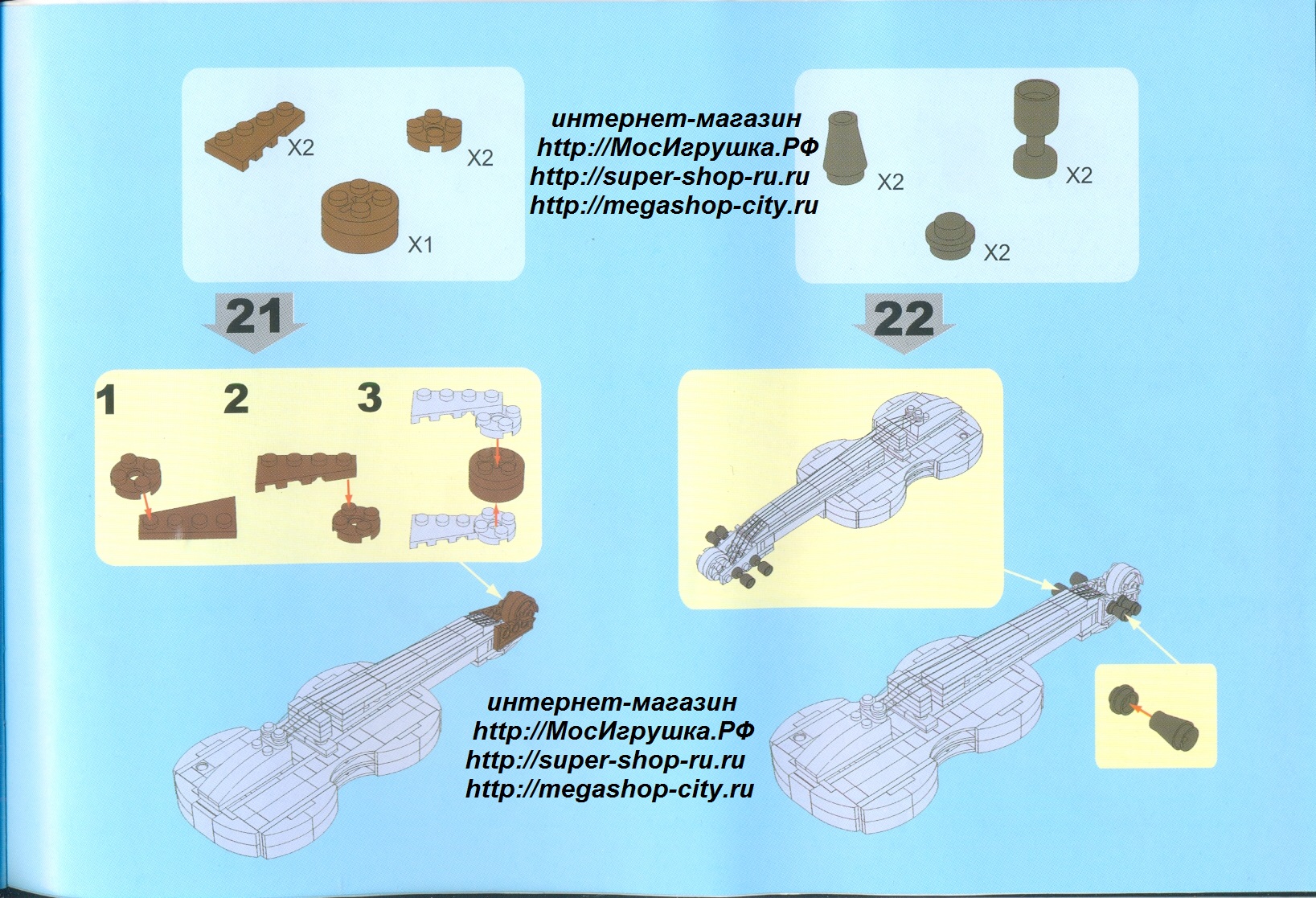 X2

X2

X1

интернет-магазин
http://МосИгрушка.РФ
http://super-shop-ru.ru
http://megashop-city.ru

X2

X2

X2

21

22

1

2

3

интернет-магазин
http://МосИгрушка.РФ
http://super-shop-ru.ru
http://megashop-city.ru