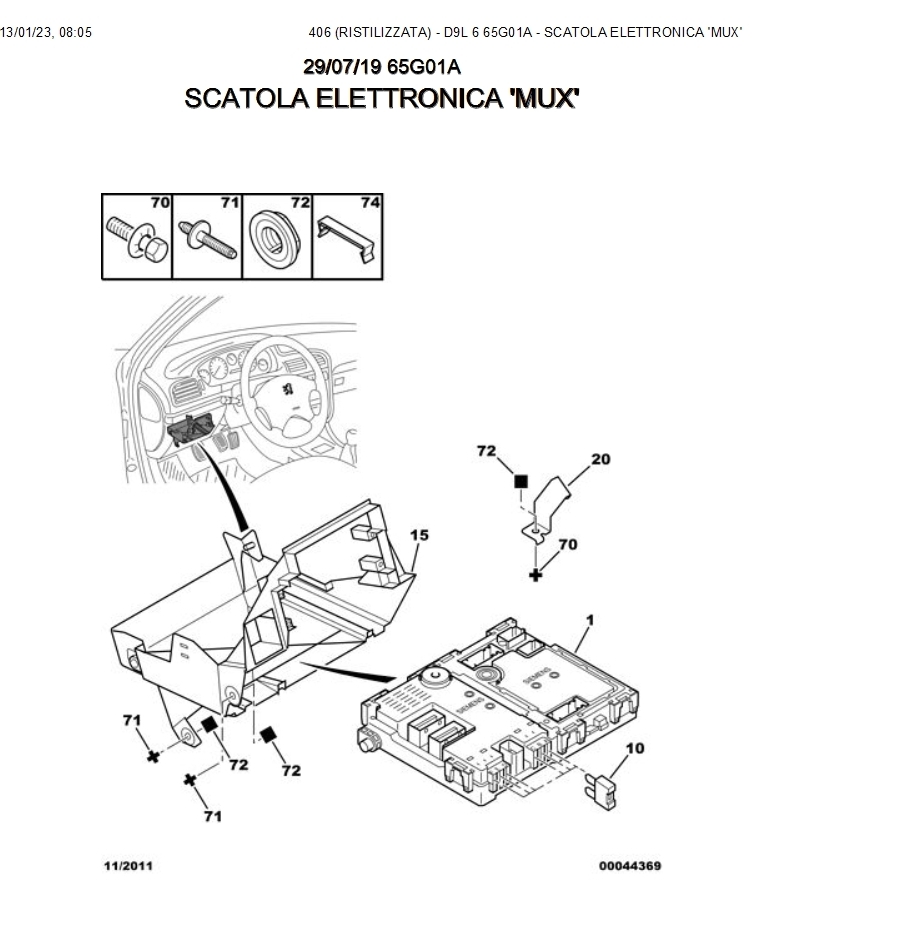 13/01/23, 08:05

406 (RISTILIZZATA) - D9L 6 65G01A - SCATOLA ELETTRONICA 'MUX'

29/07/19 65G01A
SCATOLA ELETTRONICA 'MUX'

70 71 72 74

72
20
70
15
1
SIEMENS
SIEMENS
71
72
72
71
10

11/2011

00044369