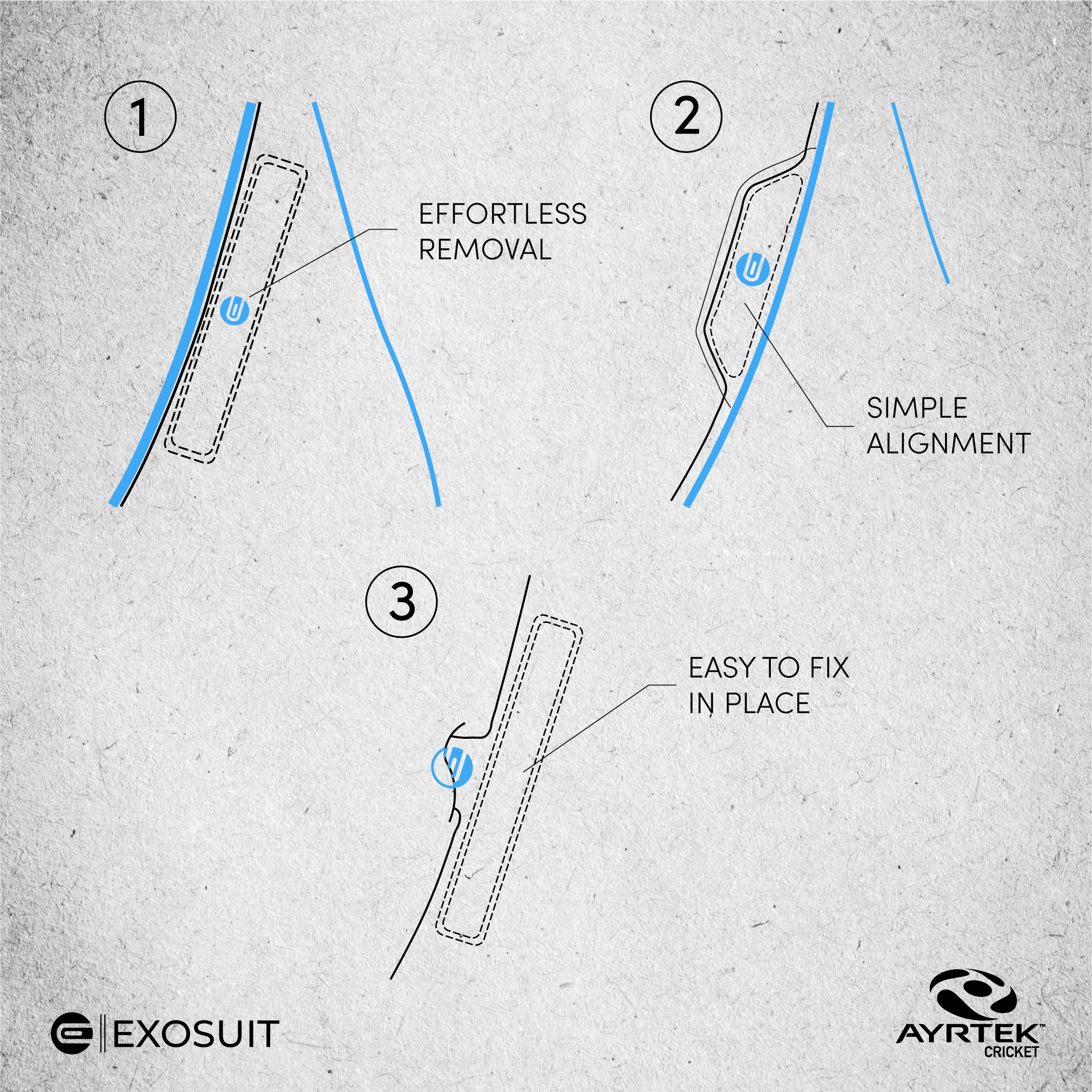 1

EFFORTLESS REMOVAL

2

SIMPLE ALIGNMENT

3

EASY TO FIX IN PLACE

EXOSUIT

AYRTEK™ CRICKET