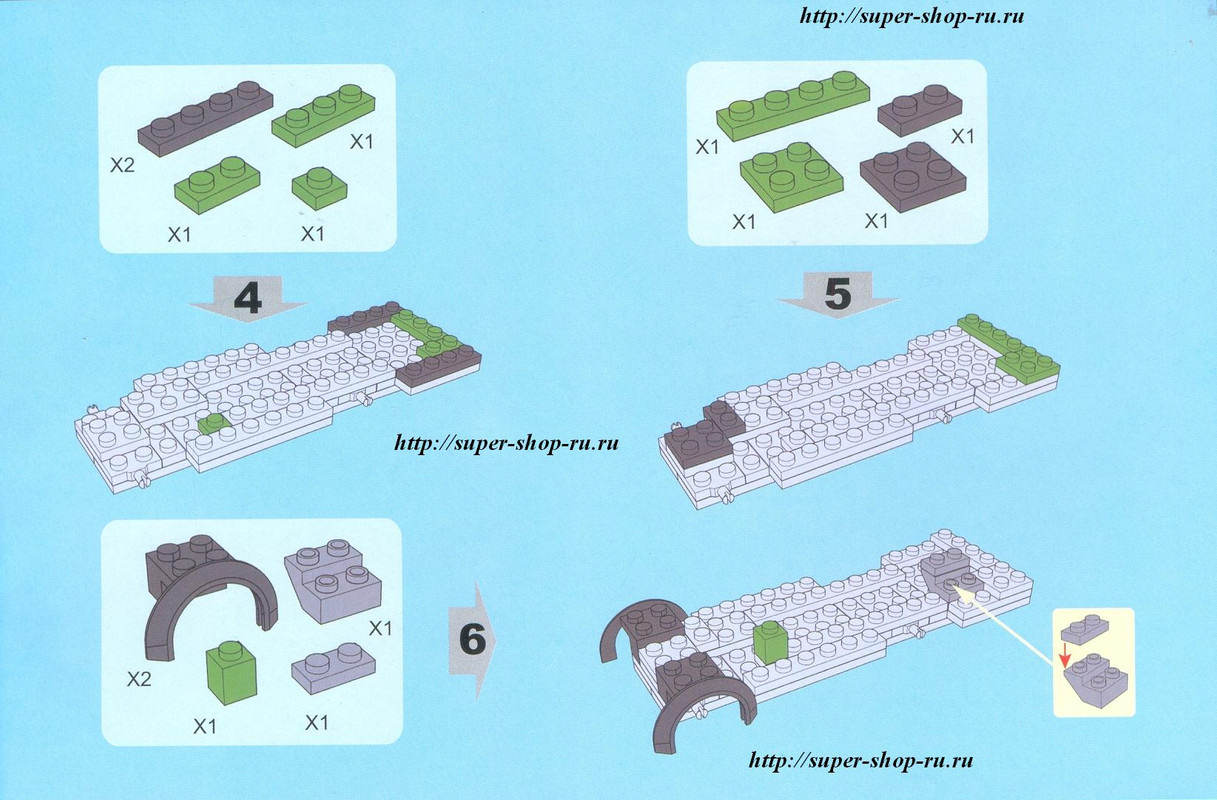 http://super-shop-ru.ru

X2
X1
X1
X1

4

X1
X1
X1
X1

5

http://super-shop-ru.ru

X2
X1
X1
X1

6

http://super-shop-ru.ru