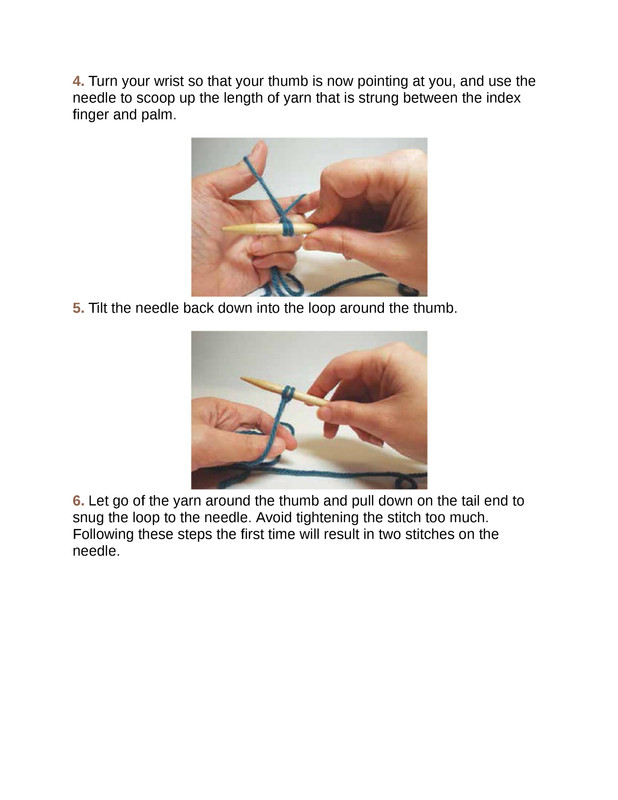 4. Turn your wrist so that your thumb is now pointing at you, and use the needle to scoop up the length of yarn that is strung between the index finger and palm.

5. Tilt the needle back down into the loop around the thumb.

6. Let go of the yarn around the thumb and pull down on the tail end to snug the loop to the needle. Avoid tightening the stitch too much. Following these steps the first time will result in two stitches on the needle.