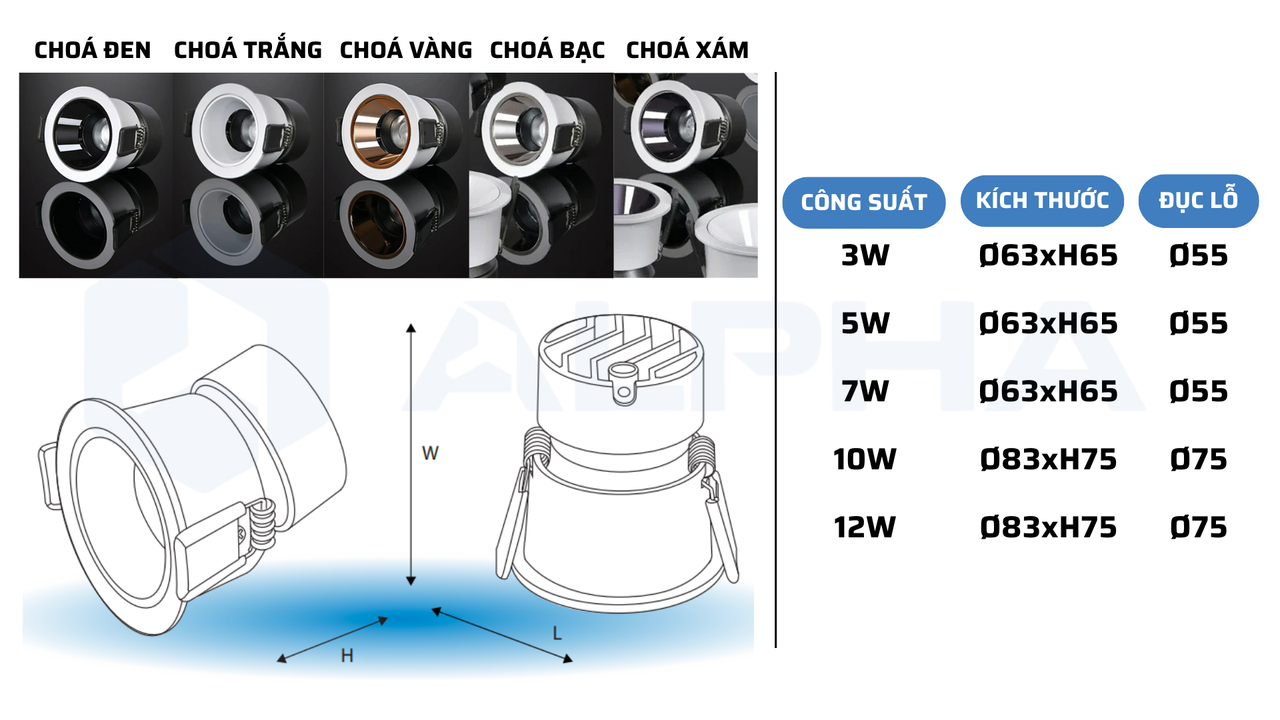 CHOÁ ĐEN CHOÁ TRẮNG CHOÁ VÀNG CHOÁ BẠC CHOÁ XÁM

ALPHA

W

H

L

| CÔNG SUẤT | KÍCH THƯỚC | ĐỤC LỖ |
|---|---|---|
| 3W | Ø63xH65 | Ø55 |
| 5W | Ø63xH65 | Ø55 |
| 7W | Ø63xH65 | Ø55 |
| 10W | Ø83xH75 | Ø75 |
| 12W | Ø83xH75 | Ø75 |