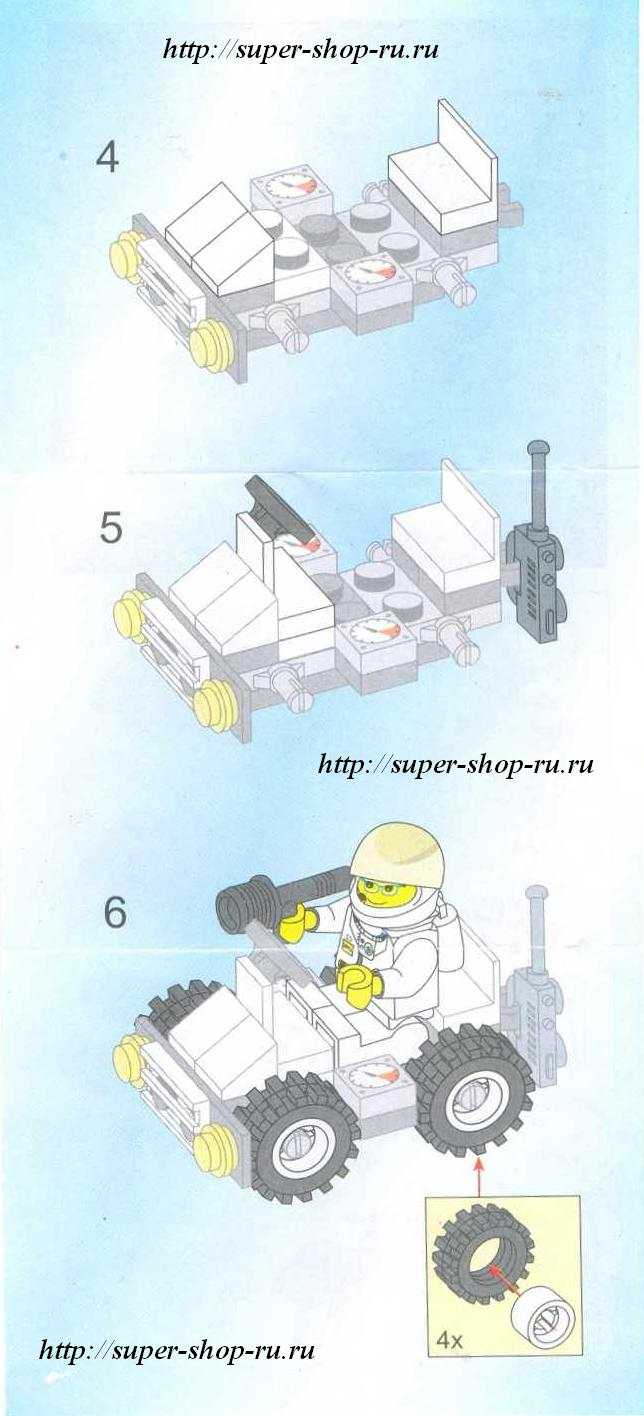 http://super-shop-ru.ru

4

5

http://super-shop-ru.ru

6

4x

http://super-shop-ru.ru