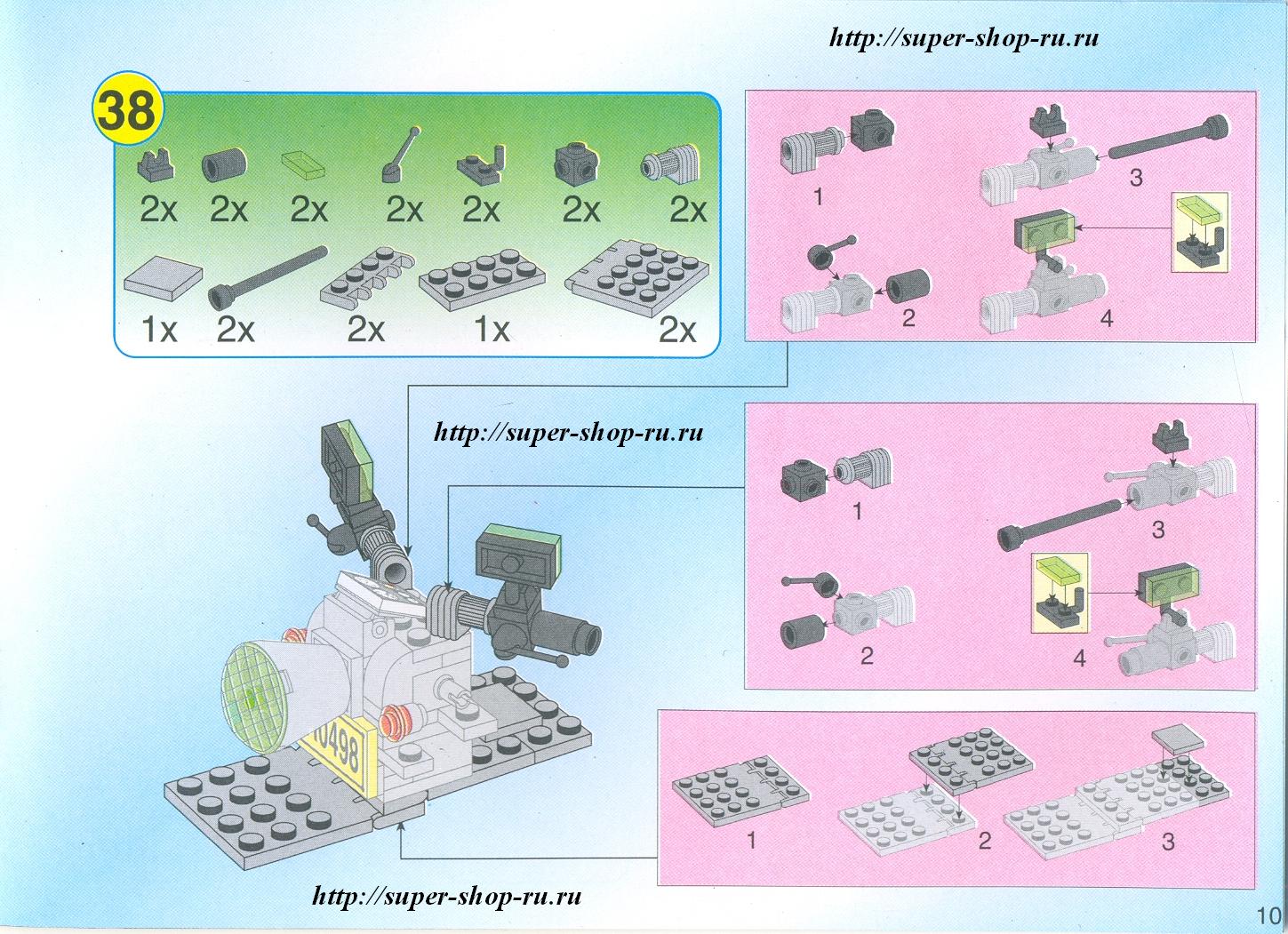 http://super-shop-ru.ru

38

2x 2x 2x 2x 2x 2x 2x

1x 2x 2x 1x 2x

1 3

2 4

http://super-shop-ru.ru

1 3

2 4

0498

1 2 3

http://super-shop-ru.ru

10