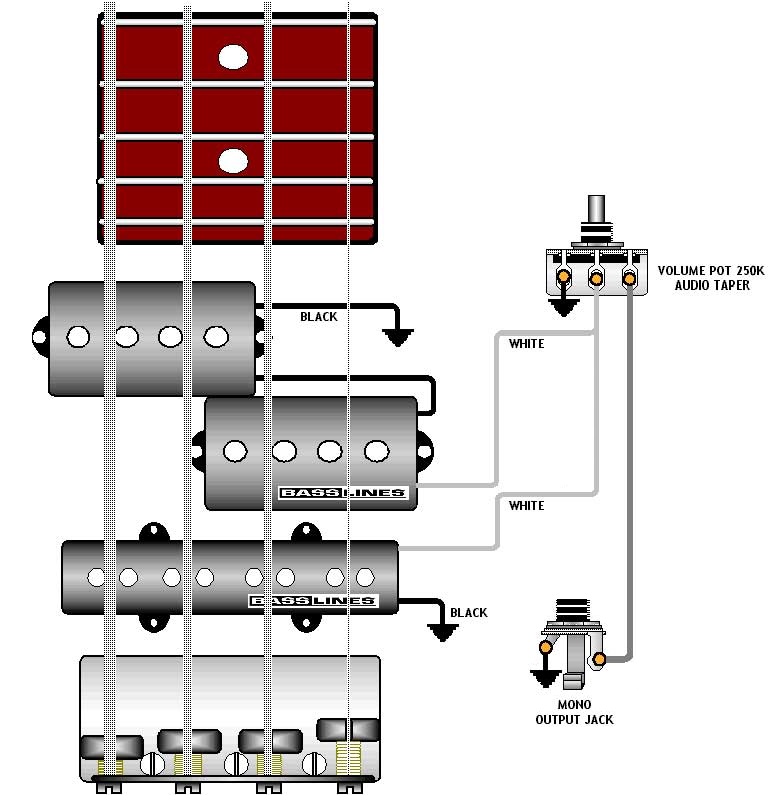 VOLUME POT 250K
AUDIO TAPER

BLACK

WHITE

BASSLINES

WHITE

BASSLINES

BLACK

MONO
OUTPUT JACK