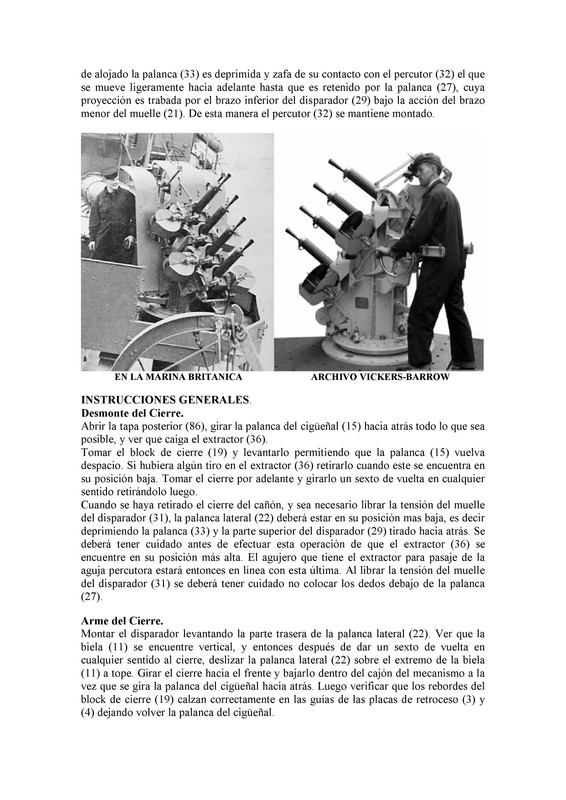 de alojado la palanca (33) es deprimida y zafa de su contacto con el percutor (32) el que se mueve ligeramente hacia adelante hasta que es retenido por la palanca (27), cuya proyección es trabada por el brazo inferior del disparador (29) bajo la acción del brazo menor del muelle (21). De esta manera el percutor (32) se mantiene montado.

EN LA MARINA BRITANICA

ARCHIVO VICKERS-BARROW

INSTRUCCIONES GENERALES.
Desmonte del Cierre.
Abrir la tapa posterior (86), girar la palanca del cigüeñal (15) hacia atrás todo lo que sea posible, y ver que caiga el extractor (36).
Tomar el block de cierre (19) y levantarlo permitiendo que la palanca (15) vuelva despacio. Si hubiera algún tiro en el extractor (36) retirarlo cuando este se encuentra en su posición baja. Tomar el cierre por adelante y girarlo un sexto de vuelta en cualquier sentido retirándolo luego.
Cuando se haya retirado el cierre del cañón, y sea necesario librar la tensión del muelle del disparador (31), la palanca lateral (22) deberá estar en su posición mas baja, es decir deprimiendo la palanca (33) y la parte superior del disparador (29) tirado hacia atrás. Se deberá tener cuidado antes de efectuar esta operación de que el extractor (36) se encuentre en su posición más alta. El agujero que tiene el extractor para pasaje de la aguja percutora estará entonces en línea con esta última. Al librar la tensión del muelle del disparador (31) se deberá tener cuidado no colocar los dedos debajo de la palanca (27).

Arme del Cierre.
Montar el disparador levantando la parte trasera de la palanca lateral (22). Ver que la biela (11) se encuentre vertical, y entonces después de dar un sexto de vuelta en cualquier sentido al cierre, deslizar la palanca lateral (22) sobre el extremo de la biela (11) a tope. Girar el cierre hacia el frente y bajarlo dentro del cajón del mecanismo a la vez que se gira la palanca del cigüeñal hacia atrás. Luego verificar que los rebordes del block de cierre (19) calzan correctamente en las guías de las placas de retroceso (3) y (4) dejando volver la palanca del cigüeñal.