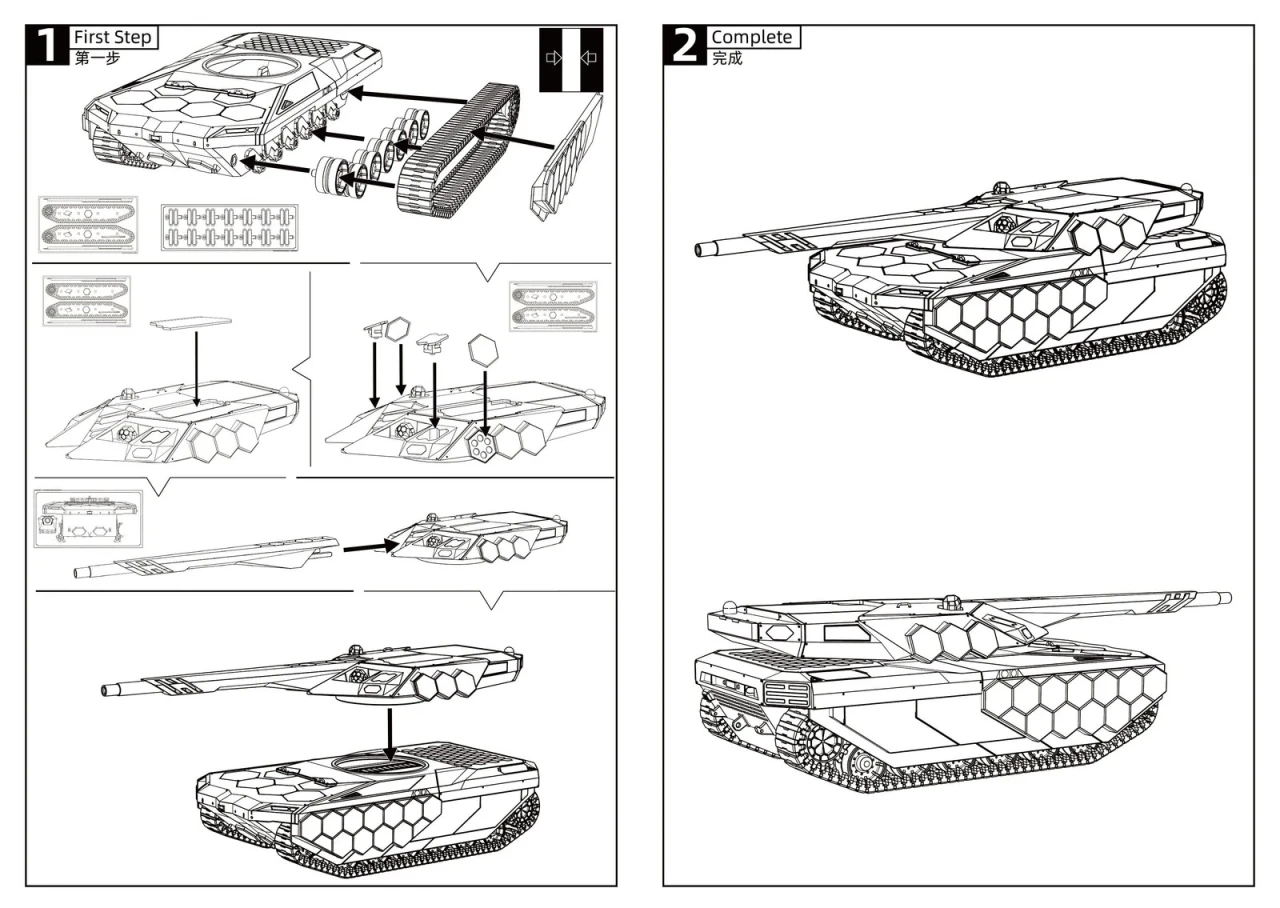 1 First Step
第一步

2 Complete
完成