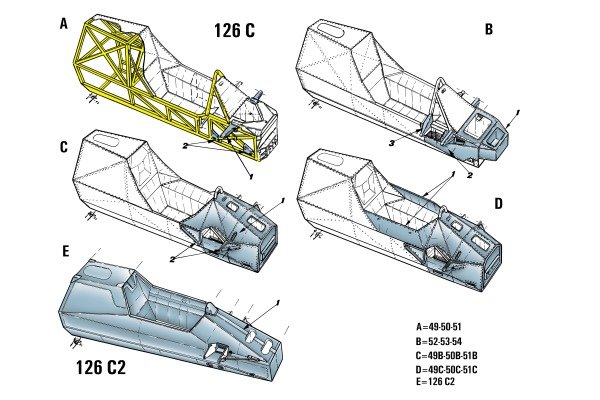 A

126 C

2

1

B

1

3

2

C

1

2

1

D

E

1

126 C2

A=49-50-51
B=52-53-54
C=49B-50B-51B
D=49C-50C-51C
E=126 C2