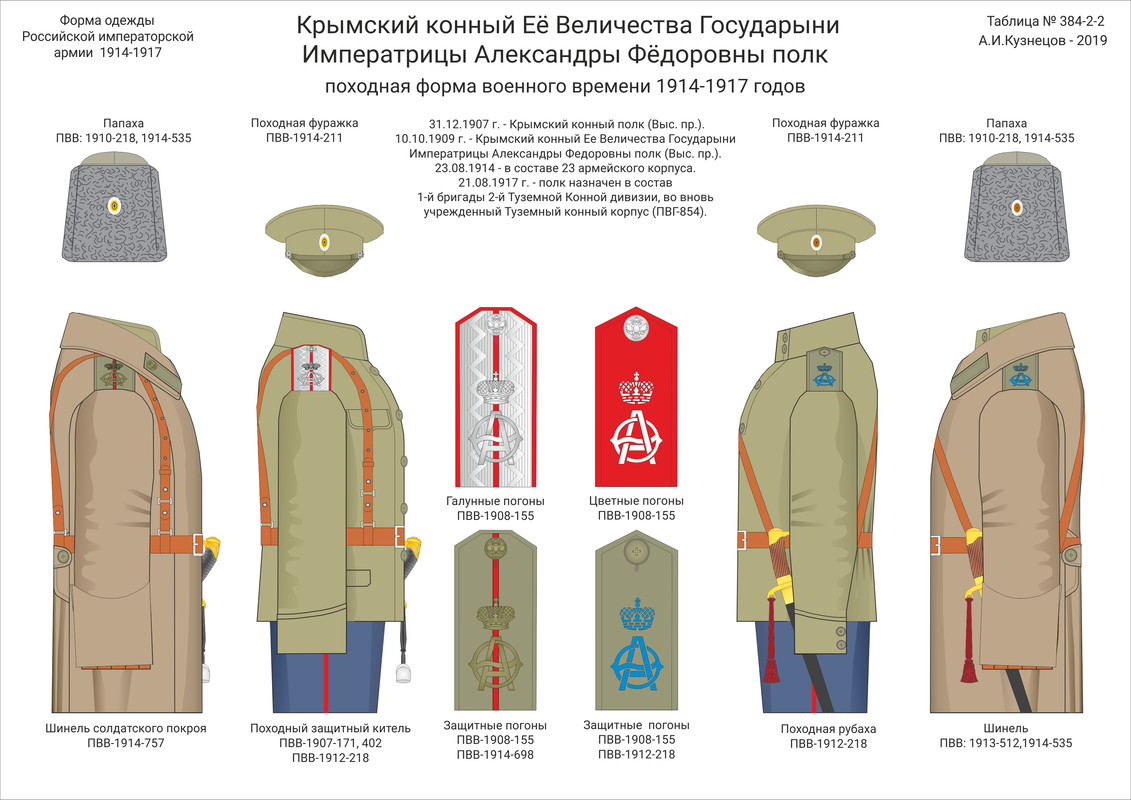 Форма одежды Российской императорской армии 1914-1917

Крымский конный Её Величества Государыни Императрицы Александры Фёдоровны полк

походная форма военного времени 1914-1917 годов

Таблица № 384-2-2
А.И.Кузнецов - 2019

Папаха
ПВВ: 1910-218, 1914-535

Походная фуражка
ПВВ-1914-211

31.12.1907 г. - Крымский конный полк (Выс. пр.).
10.10.1909 г. - Крымский конный Ее Величества Государыни Императрицы Александры Федоровны полк (Выс. пр.).
23.08.1914 - в составе 23 армейского корпуса.
21.08.1917 г. - полк назначен в состав 1-й бригады 2-й Туземной Конной дивизии, во вновь учрежденный Туземный конный корпус (ПВГ-854).

Походная фуражка
ПВВ-1914-211

Папаха
ПВВ: 1910-218, 1914-535

Галунные погоны
ПВВ-1908-155

Цветные погоны
ПВВ-1908-155

Шинель солдатского покроя
ПВВ-1914-757

Походный защитный китель
ПВВ-1907-171, 402
ПВВ-1912-218

Защитные погоны
ПВВ-1908-155
ПВВ-1914-698

Защитные погоны
ПВВ-1908-155
ПВВ-1912-218

Походная рубаха
ПВВ-1912-218

Шинель
ПВВ: 1913-512,1914-535