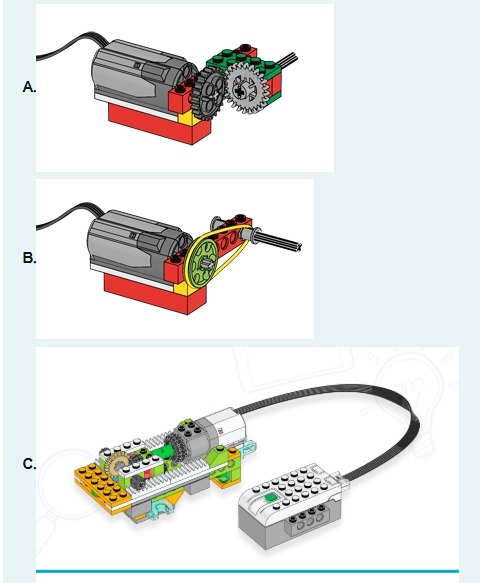 A.

B.

C.