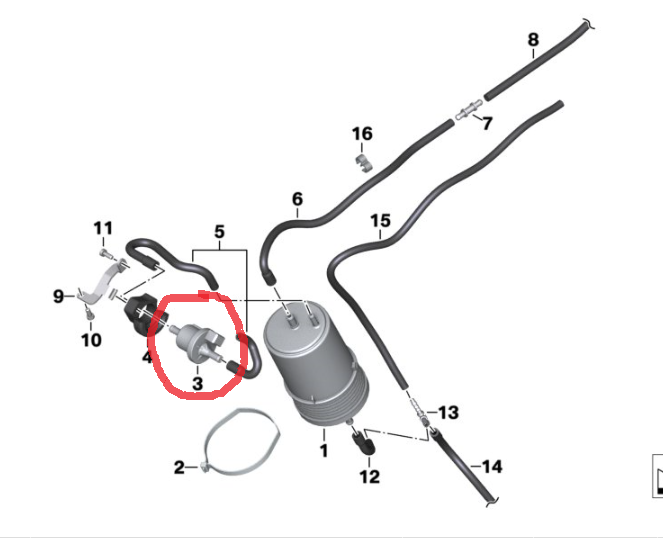 8
7
16
6
15
11
5
9
10
4
3
13
1
2
12
14