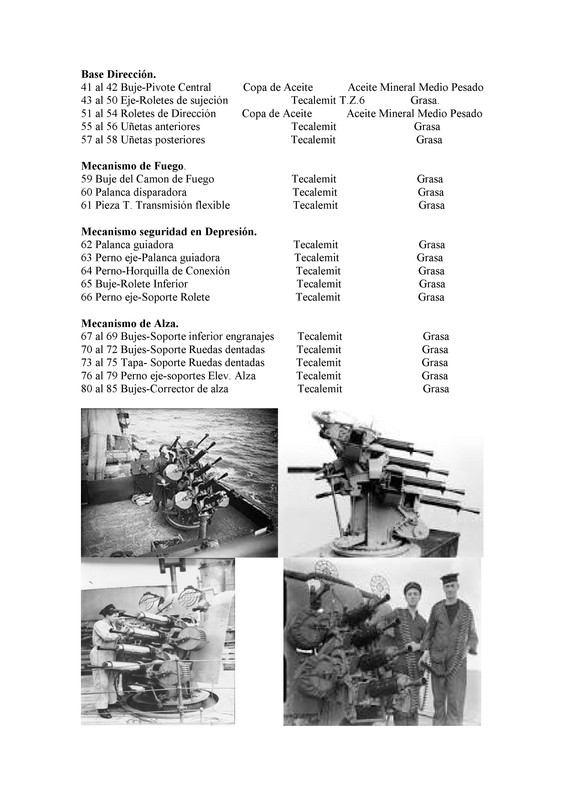 **Base Dirección.**

| | | |
|---|---|---|
| 41 al 42 Buje-Pivote Central | Copa de Aceite | Aceite Mineral Medio Pesado |
| 43 al 50 Eje-Roletes de sujeción | Tecalemit T.Z.6 | Grasa. |
| 51 al 54 Roletes de Dirección | Copa de Aceite | Aceite Mineral Medio Pesado |
| 55 al 56 Uñetas anteriores | Tecalemit | Grasa |
| 57 al 58 Uñetas posteriores | Tecalemit | Grasa |

**Mecanismo de Fuego.**

| | | |
|---|---|---|
| 59 Buje del Camon de Fuego | Tecalemit | Grasa |
| 60 Palanca disparadora | Tecalemit | Grasa |
| 61 Pieza T. Transmisión flexible | Tecalemit | Grasa |

**Mecanismo seguridad en Depresión.**

| | | |
|---|---|---|
| 62 Palanca guiadora | Tecalemit | Grasa |
| 63 Perno eje-Palanca guiadora | Tecalemit | Grasa |
| 64 Perno-Horquilla de Conexión | Tecalemit | Grasa |
| 65 Buje-Rolete Inferior | Tecalemit | Grasa |
| 66 Perno eje-Soporte Rolete | Tecalemit | Grasa |

**Mecanismo de Alza.**

| | | |
|---|---|---|
| 67 al 69 Bujes-Soporte inferior engranajes | Tecalemit | Grasa |
| 70 al 72 Bujes-Soporte Ruedas dentadas | Tecalemit | Grasa |
| 73 al 75 Tapa- Soporte Ruedas dentadas | Tecalemit | Grasa |
| 76 al 79 Perno eje-soportes Elev. Alza | Tecalemit | Grasa |
| 80 al 85 Bujes-Corrector de alza | Tecalemit | Grasa |