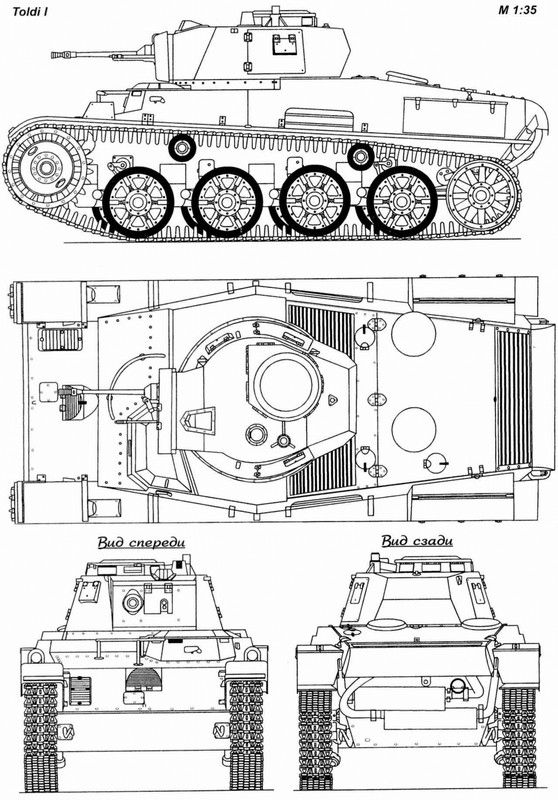 Toldi I

M 1:35

Вид спереди

Вид сзади