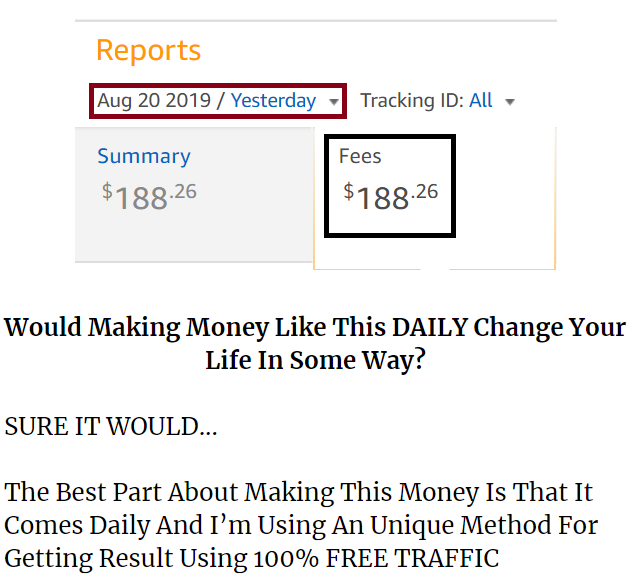 Reports

Aug 20 2019 / Yesterday

Tracking ID: All

Summary
$188.26

Fees
$188.26

Would Making Money Like This DAILY Change Your Life In Some Way?

SURE IT WOULD...

The Best Part About Making This Money Is That It Comes Daily And I'm Using An Unique Method For Getting Result Using 100% FREE TRAFFIC