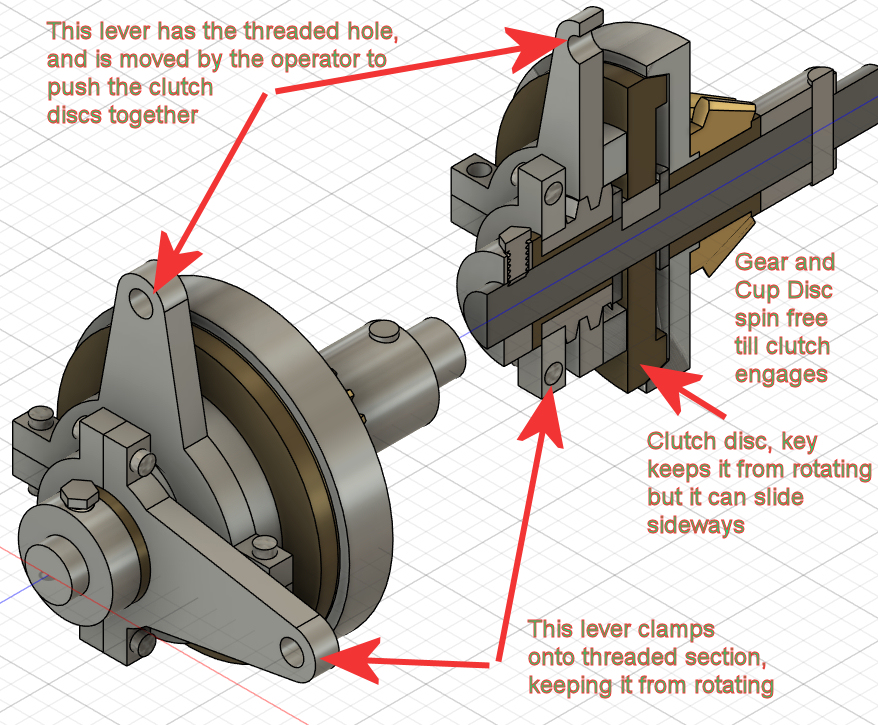 This lever has the threaded hole, and is moved by the operator to push the clutch discs together

Gear and Cup Disc spin free till clutch engages

Clutch disc, key keeps it from rotating but it can slide sideways

This lever clamps onto threaded section, keeping it from rotating