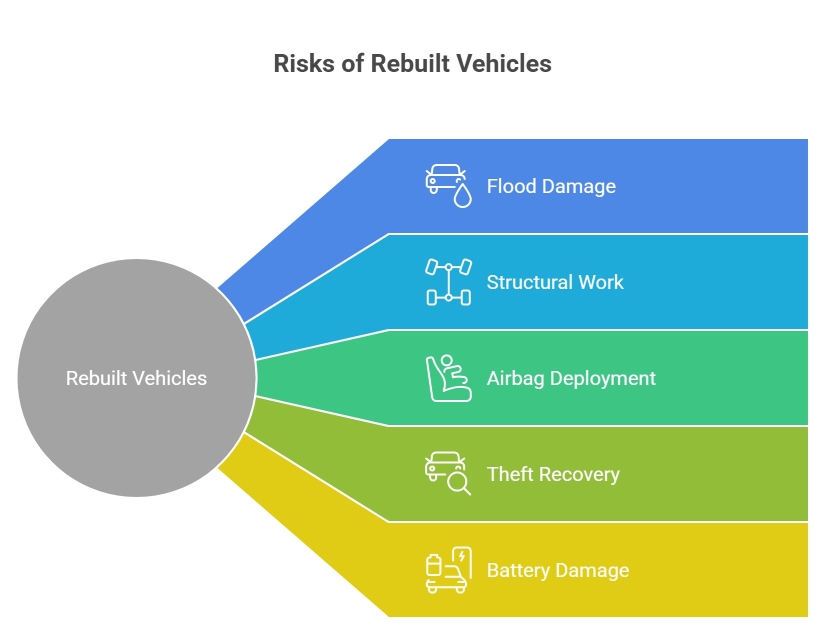 Risks of Rebuilt Vehicles

Rebuilt Vehicles

Flood Damage

Structural Work

Airbag Deployment

Theft Recovery

Battery Damage