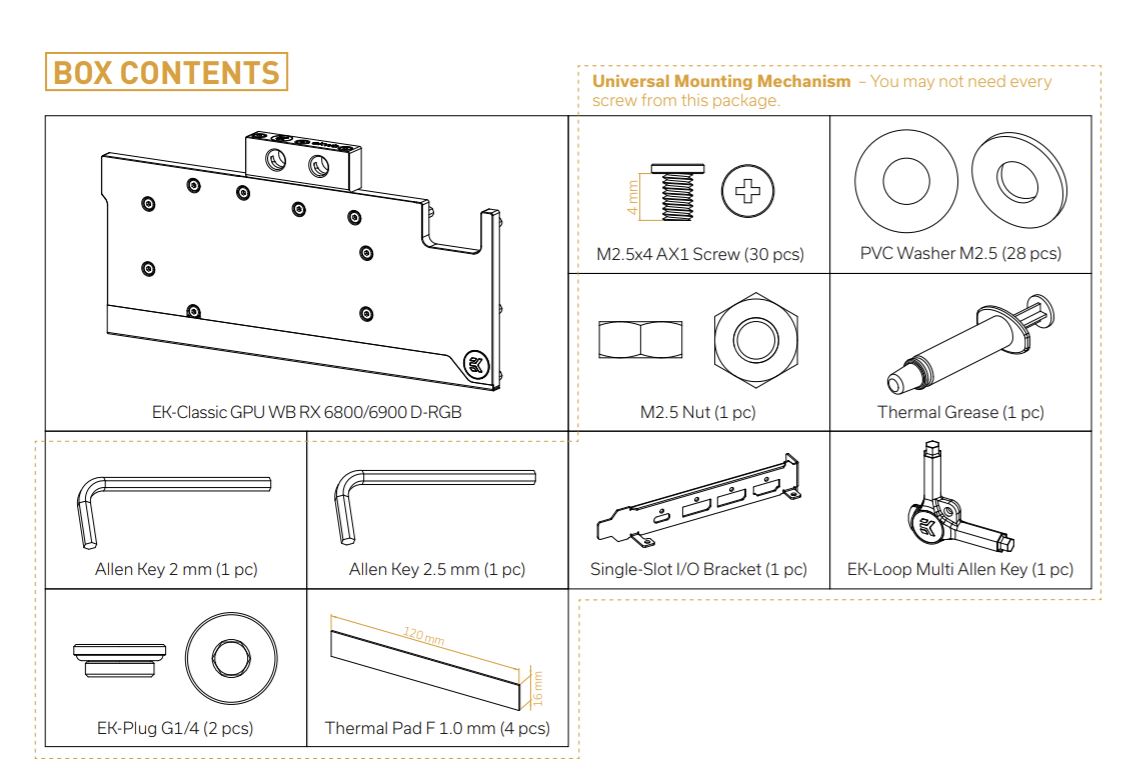 BOX CONTENTS

Universal Mounting Mechanism – You may not need every screw from this package.

EK-Classic GPU WB RX 6800/6900 D-RGB

4 mm

M2.5x4 AX1 Screw (30 pcs)

PVC Washer M2.5 (28 pcs)

M2.5 Nut (1 pc)

Thermal Grease (1 pc)

Allen Key 2 mm (1 pc)

Allen Key 2.5 mm (1 pc)

Single-Slot I/O Bracket (1 pc)

EK-Loop Multi Allen Key (1 pc)

EK-Plug G1/4 (2 pcs)

120 mm

16 mm

Thermal Pad F 1.0 mm (4 pcs)