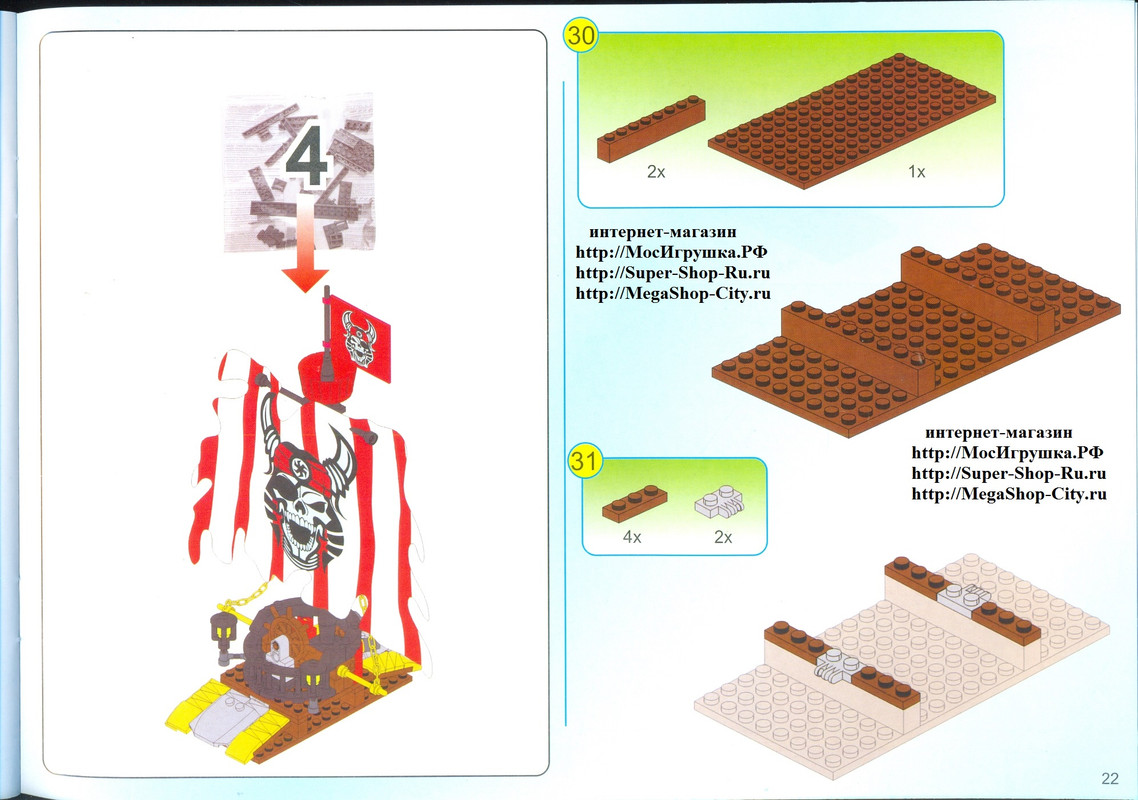 4

30

2x

1x

интернет-магазин
http://МосИгрушка.РФ
http://Super-Shop-Ru.ru
http://MegaShop-City.ru

интернет-магазин
http://МосИгрушка.РФ
http://Super-Shop-Ru.ru
http://MegaShop-City.ru

31

4x

2x

22