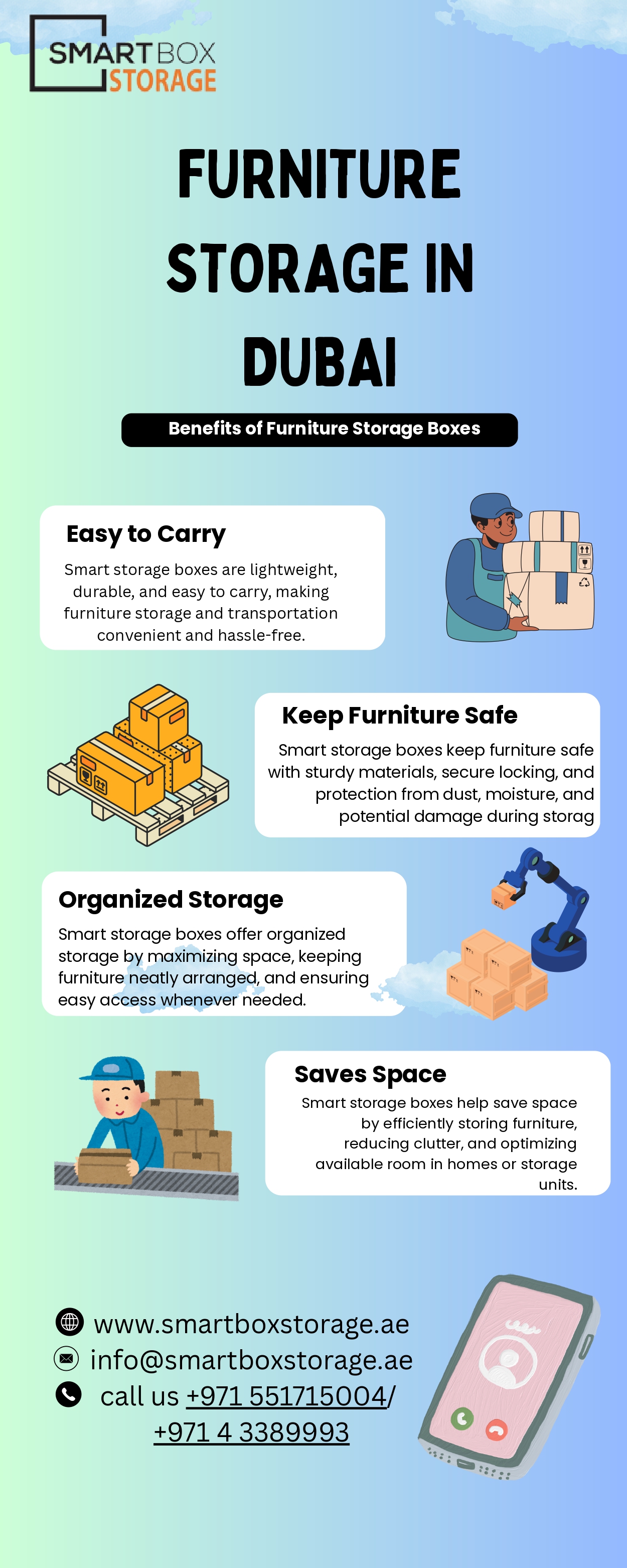 SMART BOX STORAGE

FURNITURE STORAGE IN DUBAI

Benefits of Furniture Storage Boxes

Easy to Carry

Smart storage boxes are lightweight, durable, and easy to carry, making furniture storage and transportation convenient and hassle-free.

Keep Furniture Safe

Smart storage boxes keep furniture safe with sturdy materials, secure locking, and protection from dust, moisture, and potential damage during storag

Organized Storage

Smart storage boxes offer organized storage by maximizing space, keeping furniture neatly arranged, and ensuring easy access whenever needed.

Saves Space

Smart storage boxes help save space by efficiently storing furniture, reducing clutter, and optimizing available room in homes or storage units.

www.smartboxstorage.ae
info@smartboxstorage.ae
call us +971 551715004/ +971 4 3389993