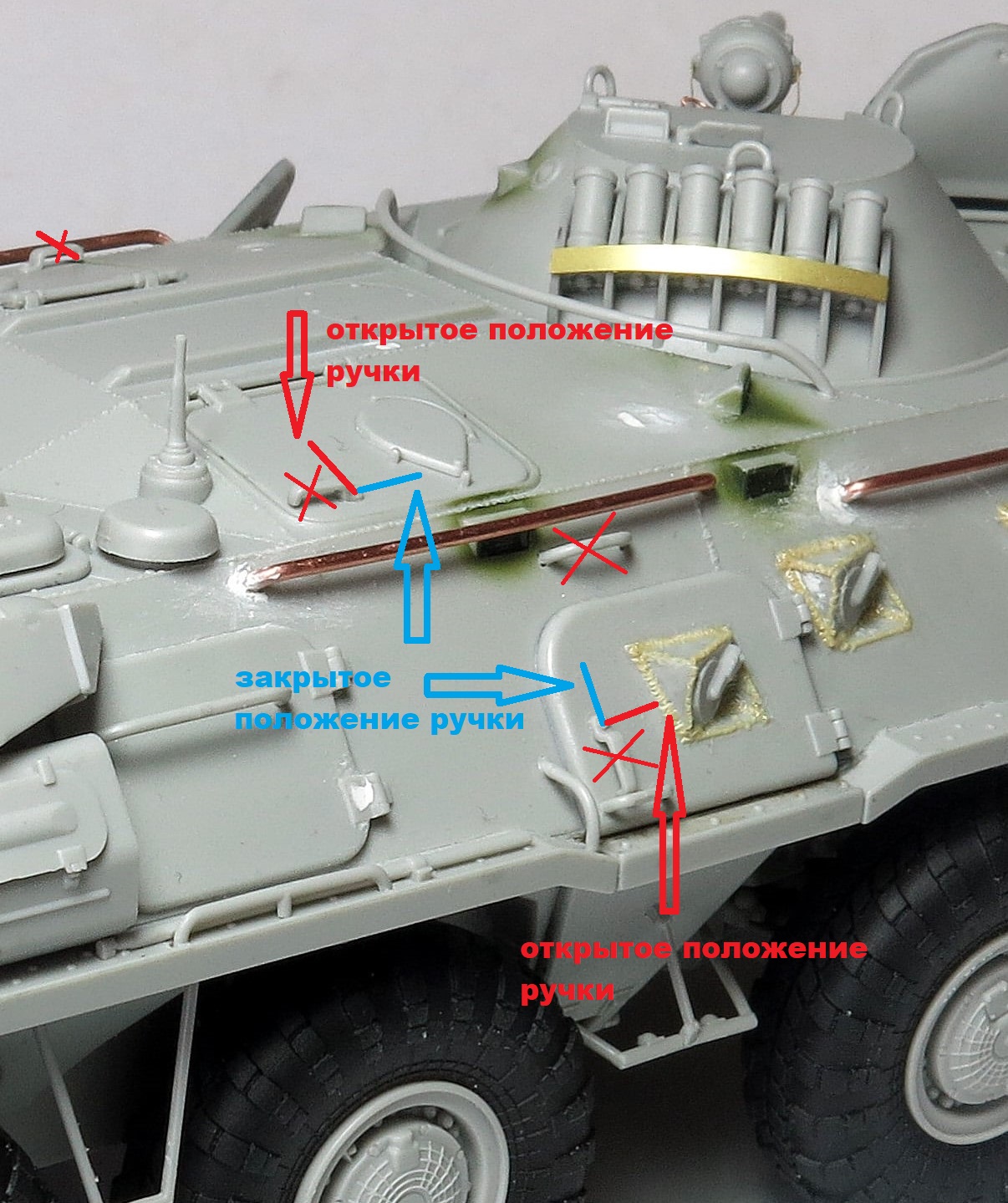 открытое положение ручки

закрытое положение ручки

открытое положение ручки