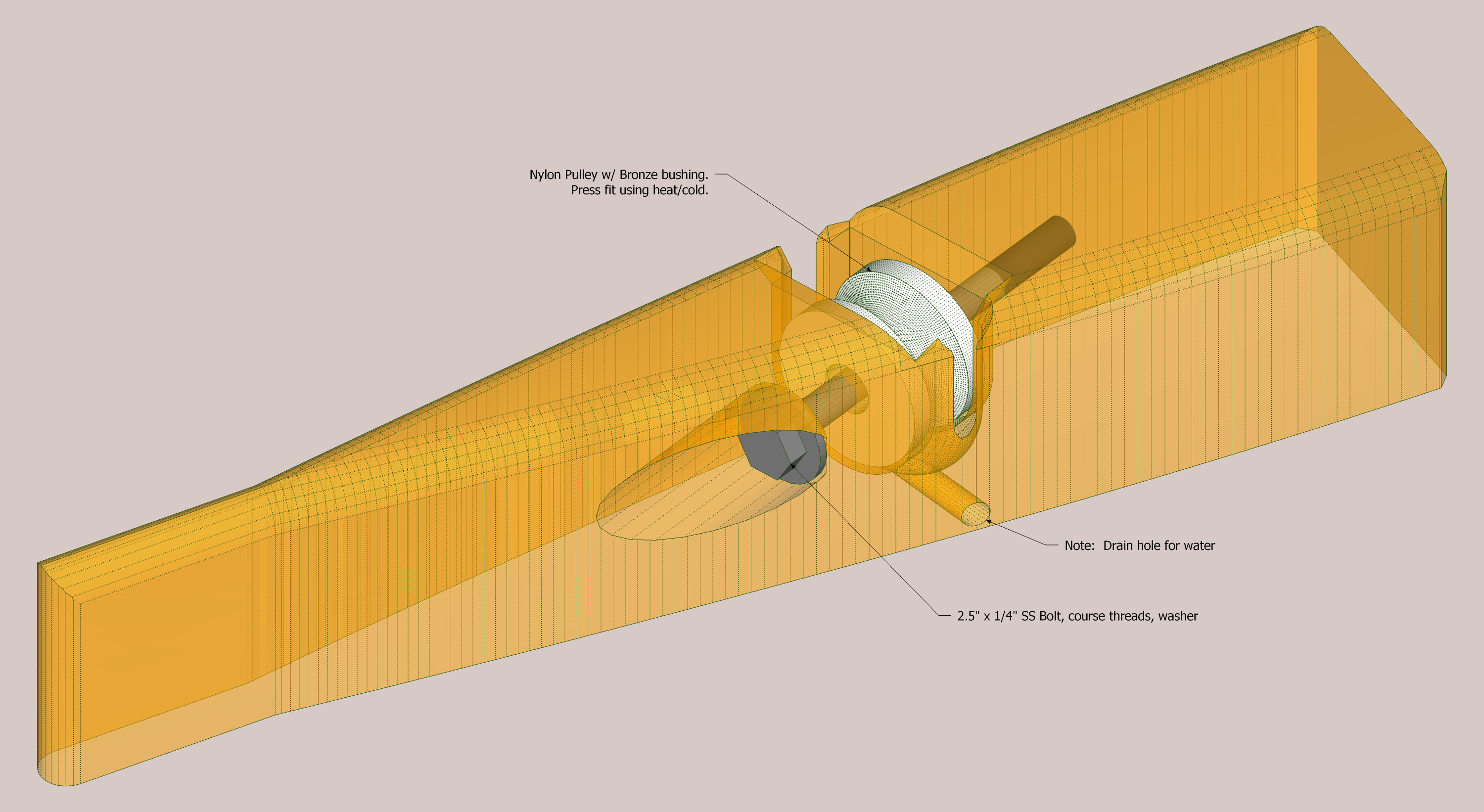 Nylon Pulley w/ Bronze bushing.
Press fit using heat/cold.

Note: Drain hole for water

2.5" x 1/4" SS Bolt, course threads, washer