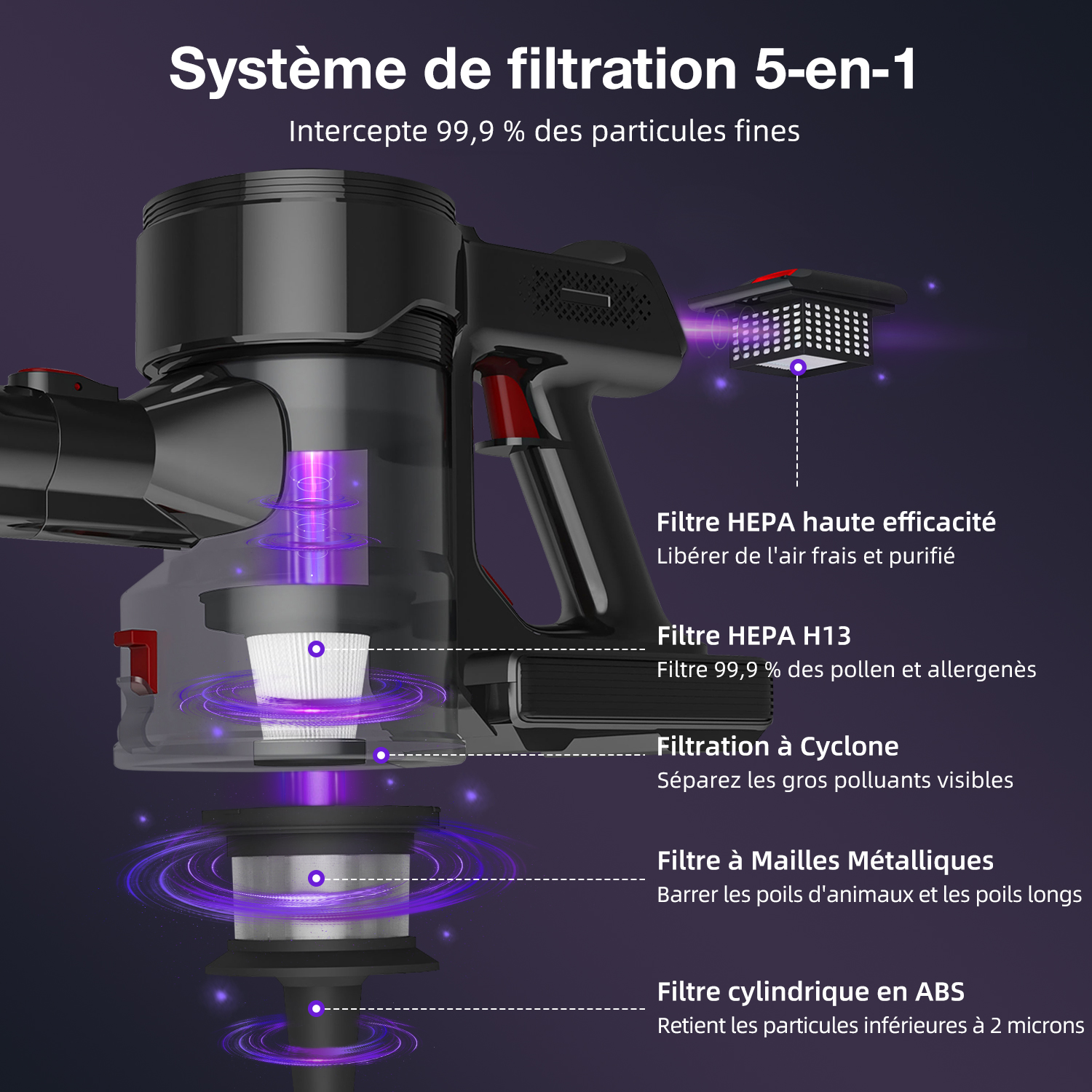 Système de filtration 5-en-1

Intercepte 99,9 % des particules fines

Filtre HEPA haute efficacité
Libérer de l'air frais et purifié

Filtre HEPA H13
Filtre 99,9 % des pollen et allergenès

Filtration à Cyclone
Séparez les gros polluants visibles

Filtre à Mailles Métalliques
Barrer les poils d'animaux et les poils longs

Filtre cylindrique en ABS
Retient les particules inférieures à 2 microns