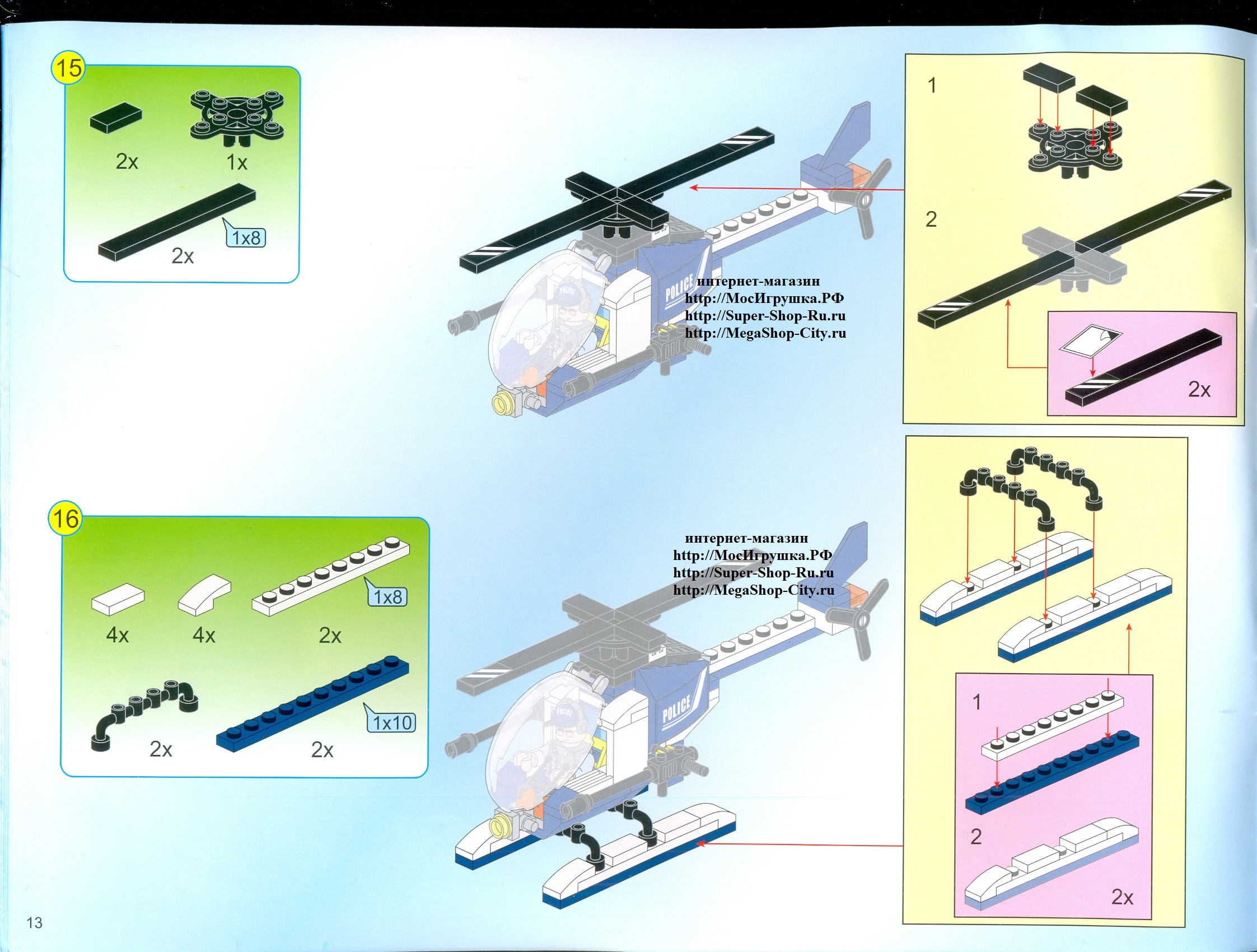 15

2x

1x

1x8

2x

POLICE

POLICE

интернет-магазин
http://МосИгрушка.РФ
http://Super-Shop-Ru.ru
http://MegaShop-City.ru

1

2

2x

16

4x

4x

1x8

2x

2x

1x10

2x

интернет-магазин
http://МосИгрушка.РФ
http://Super-Shop-Ru.ru
http://MegaShop-City.ru

POLICE

POLICE

1

2

2x

13