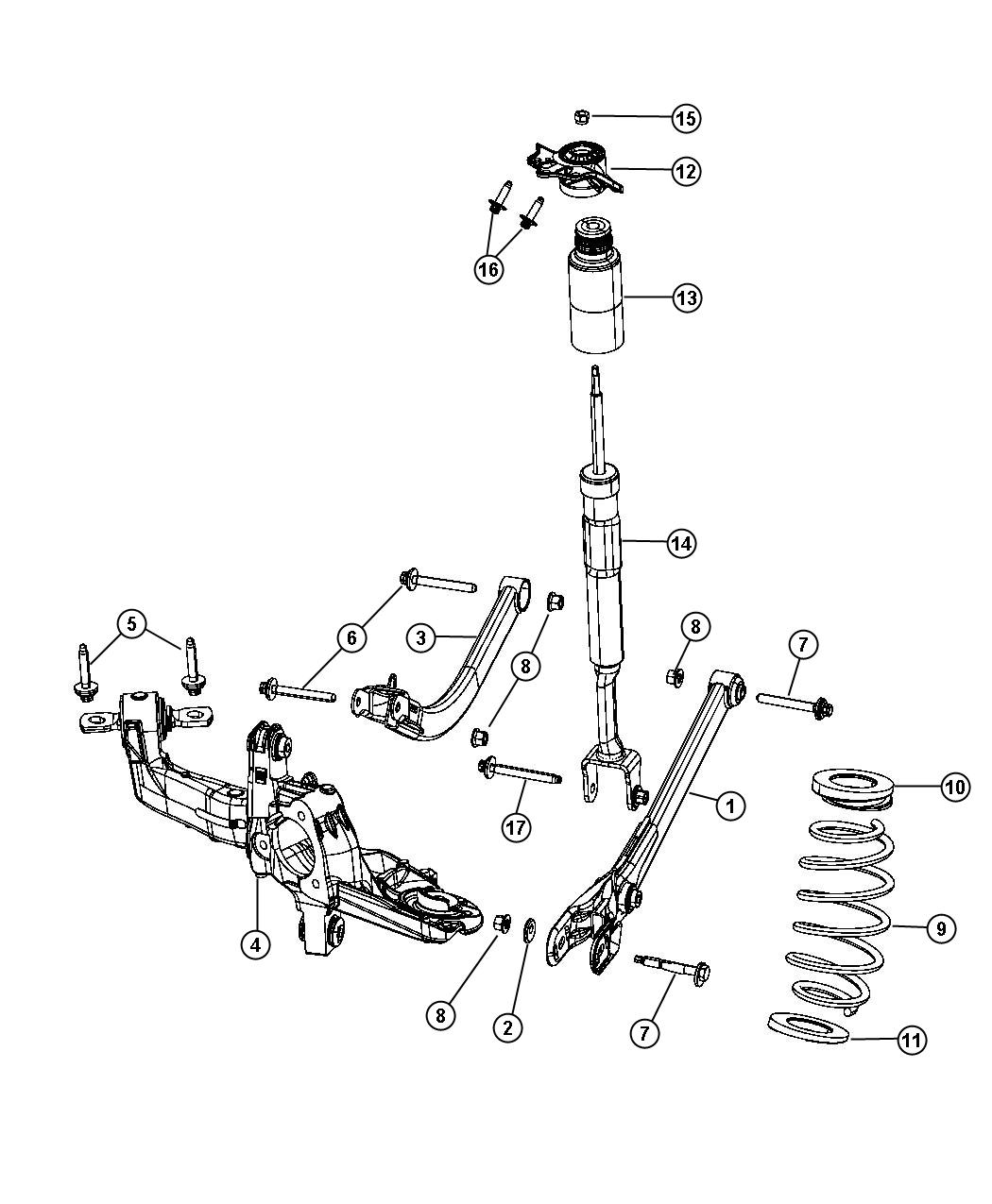 15
12
16
13
14
6
3
8
5
8
7
8
17
1
10
4
9
8
2
7
11