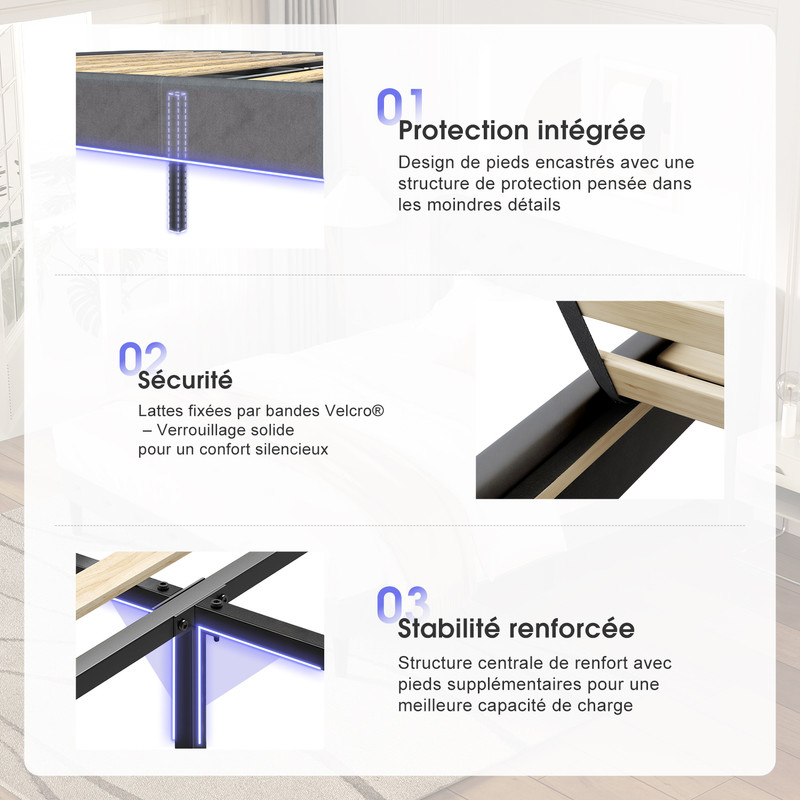 01
Protection intégrée
Design de pieds encastrés avec une structure de protection pensée dans les moindres détails

02
Sécurité
Lattes fixées par bandes Velcro® – Verrouillage solide pour un confort silencieux

03
Stabilité renforcée
Structure centrale de renfort avec pieds supplémentaires pour une meilleure capacité de charge