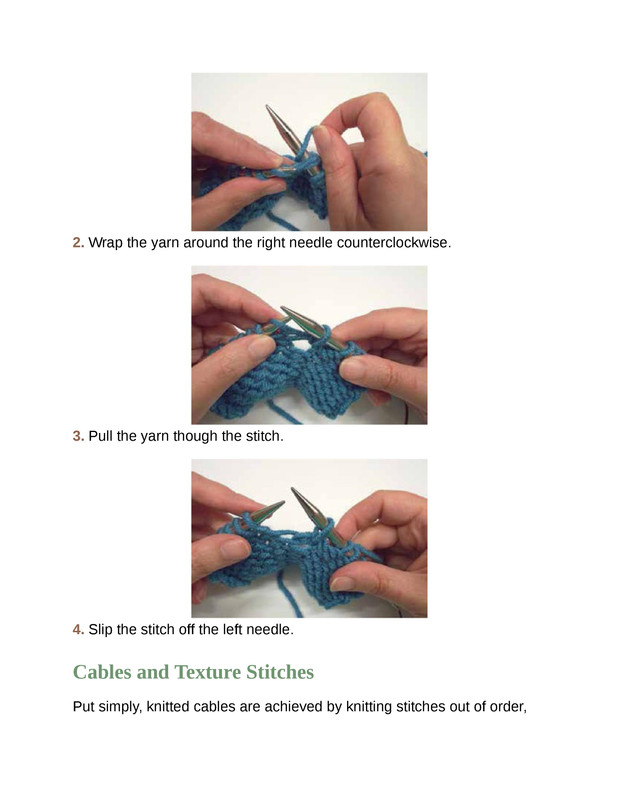 2. Wrap the yarn around the right needle counterclockwise.

3. Pull the yarn though the stitch.

4. Slip the stitch off the left needle.

Cables and Texture Stitches

Put simply, knitted cables are achieved by knitting stitches out of order,