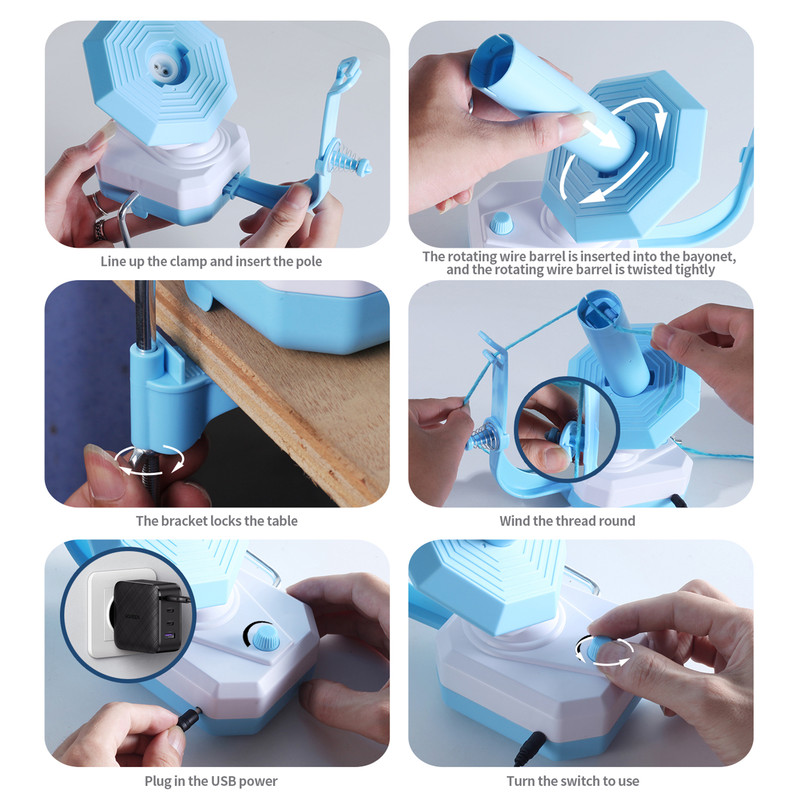 Line up the clamp and insert the pole

The rotating wire barrel is inserted into the bayonet, and the rotating wire barrel is twisted tightly

The bracket locks the table

Wind the thread round

Plug in the USB power

Turn the switch to use