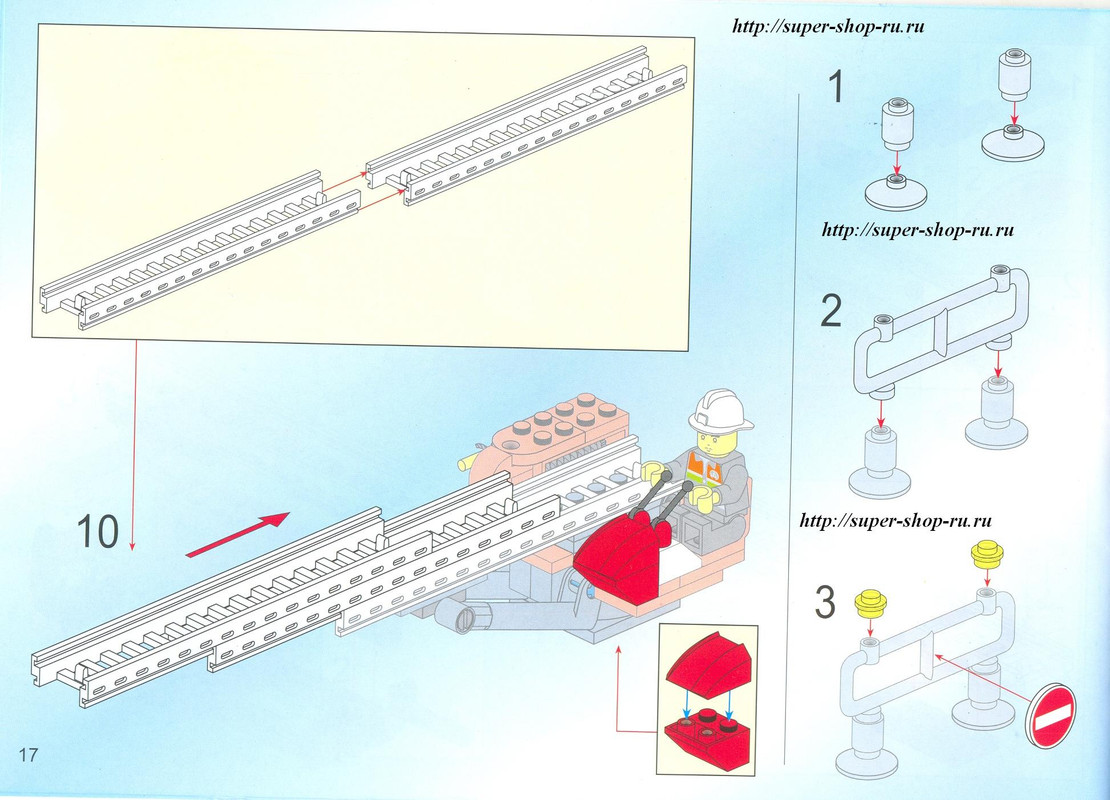 http://super-shop-ru.ru

1

http://super-shop-ru.ru

2

http://super-shop-ru.ru

3

10

17