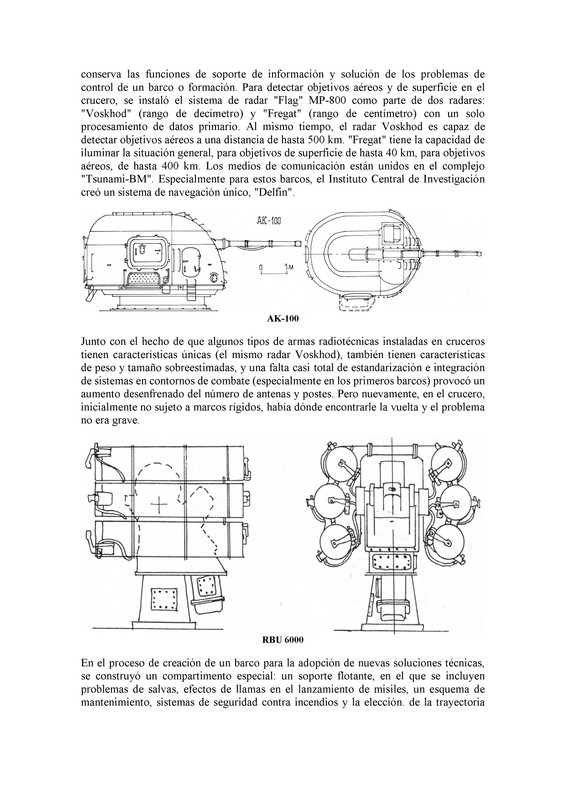 conserva las funciones de soporte de información y solución de los problemas de control de un barco o formación. Para detectar objetivos aéreos y de superficie en el crucero, se instaló el sistema de radar "Flag" MP-800 como parte de dos radares: "Voskhod" (rango de decímetro) y "Fregat" (rango de centímetro) con un solo procesamiento de datos primario. Al mismo tiempo, el radar Voskhod es capaz de detectar objetivos aéreos a una distancia de hasta 500 km. "Fregat" tiene la capacidad de iluminar la situación general, para objetivos de superficie de hasta 40 km, para objetivos aéreos, de hasta 400 km. Los medios de comunicación están unidos en el complejo "Tsunami-BM". Especialmente para estos barcos, el Instituto Central de Investigación creó un sistema de navegación único, "Delfín".

АК-100

0 1м

AK-100

Junto con el hecho de que algunos tipos de armas radiotécnicas instaladas en cruceros tienen características únicas (el mismo radar Voskhod), también tienen características de peso y tamaño sobreestimadas, y una falta casi total de estandarización e integración de sistemas en contornos de combate (especialmente en los primeros barcos) provocó un aumento desenfrenado del número de antenas y postes. Pero nuevamente, en el crucero, inicialmente no sujeto a marcos rígidos, había dónde encontrarle la vuelta y el problema no era grave.

RBU 6000

En el proceso de creación de un barco para la adopción de nuevas soluciones técnicas, se construyó un compartimento especial: un soporte flotante, en el que se incluyen problemas de salvas, efectos de llamas en el lanzamiento de misiles, un esquema de mantenimiento, sistemas de seguridad contra incendios y la elección. de la trayectoria