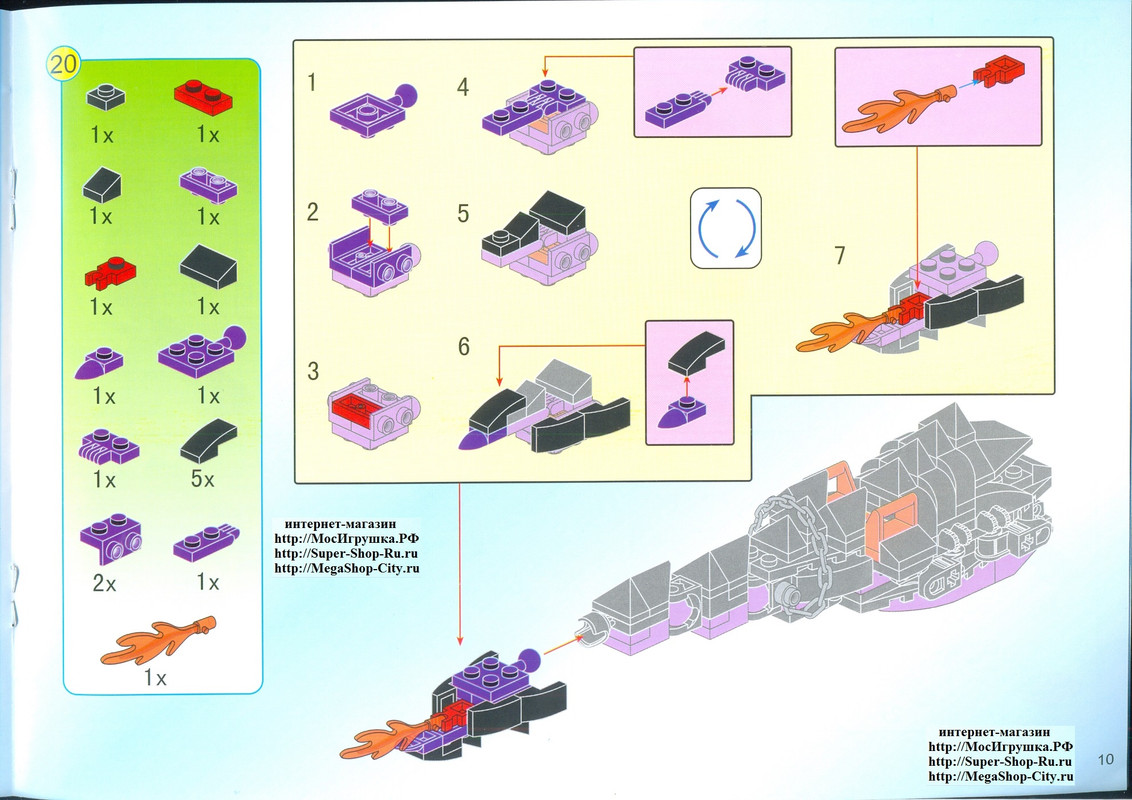 20

1x 1x
1x 1x
1x 1x
1x 1x
1x 5x
2x 1x
1x

1
2
3
4
5
6
7

интернет-магазин
http://МосИгрушка.РФ
http://Super-Shop-Ru.ru
http://MegaShop-City.ru

интернет-магазин
http://МосИгрушка.РФ
http://Super-Shop-Ru.ru
http://MegaShop-City.ru

10