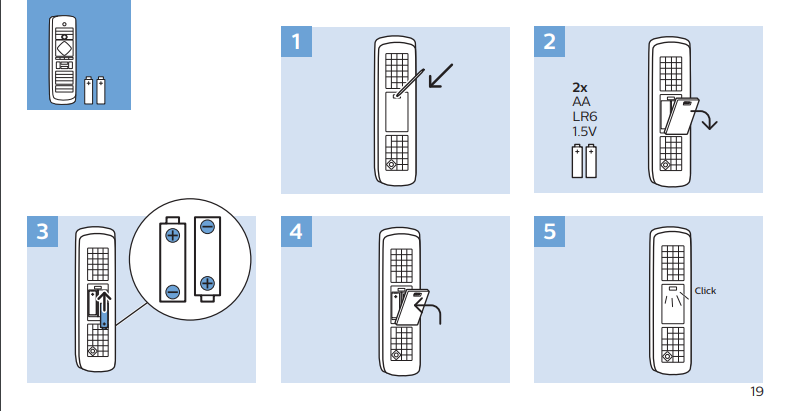 1

2

2x
AA
LR6
1.5V

3

4

5

Click

19