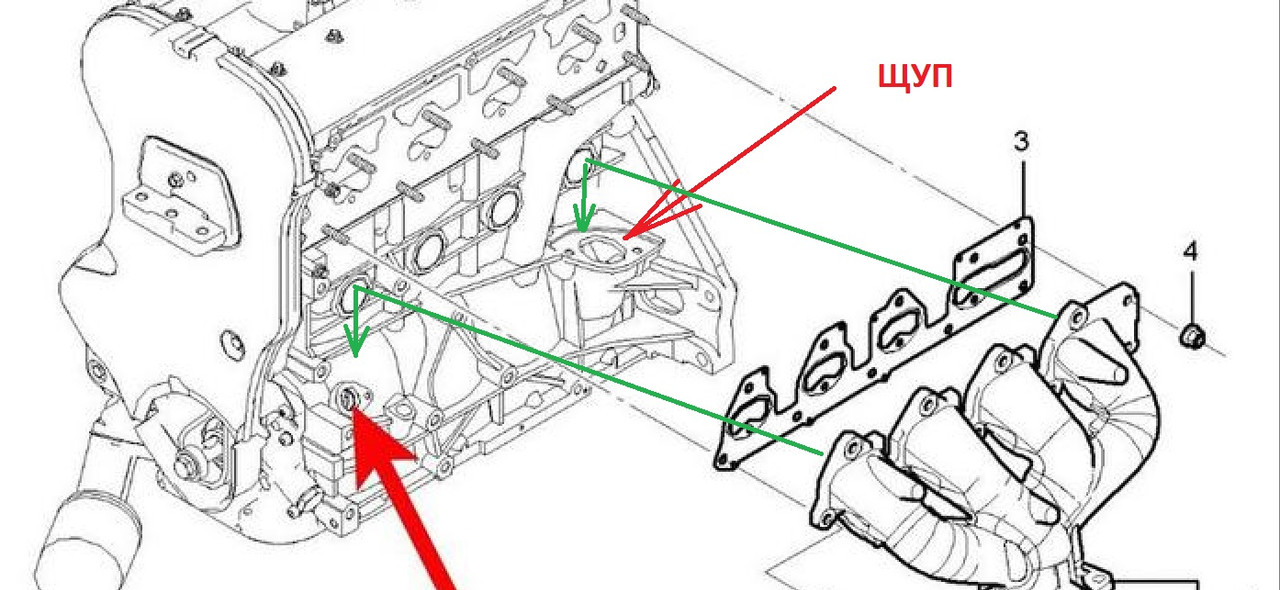 ЩУП

3

4