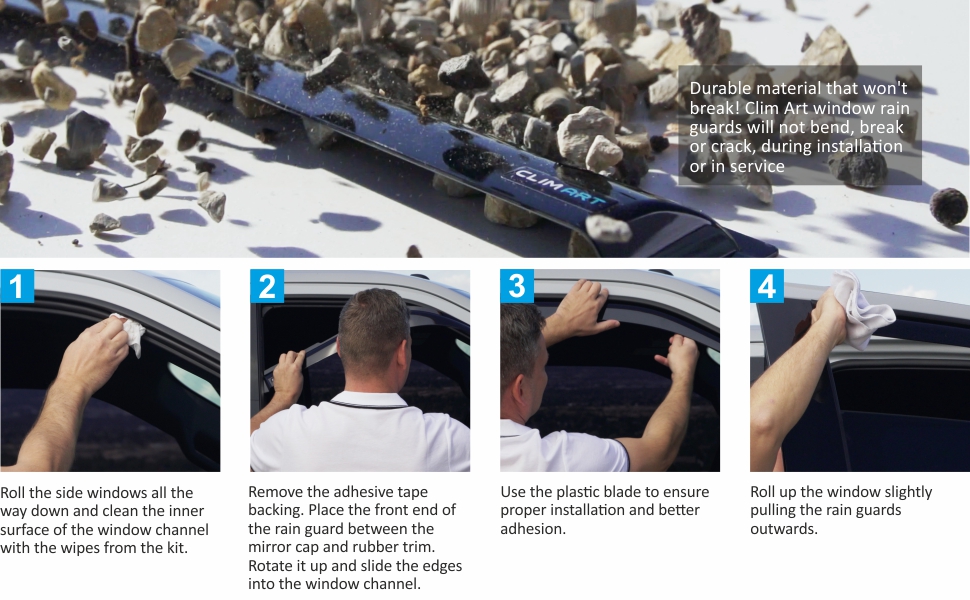 CLIMART

Durable material that won't break! Clim Art window rain guards will not bend, break or crack, during installation or in service

1

Roll the side windows all the way down and clean the inner surface of the window channel with the wipes from the kit.

2

Remove the adhesive tape backing. Place the front end of the rain guard between the mirror cap and rubber trim. Rotate it up and slide the edges into the window channel.

3

Use the plastic blade to ensure proper installation and better adhesion.

4

Roll up the window slightly pulling the rain guards outwards.