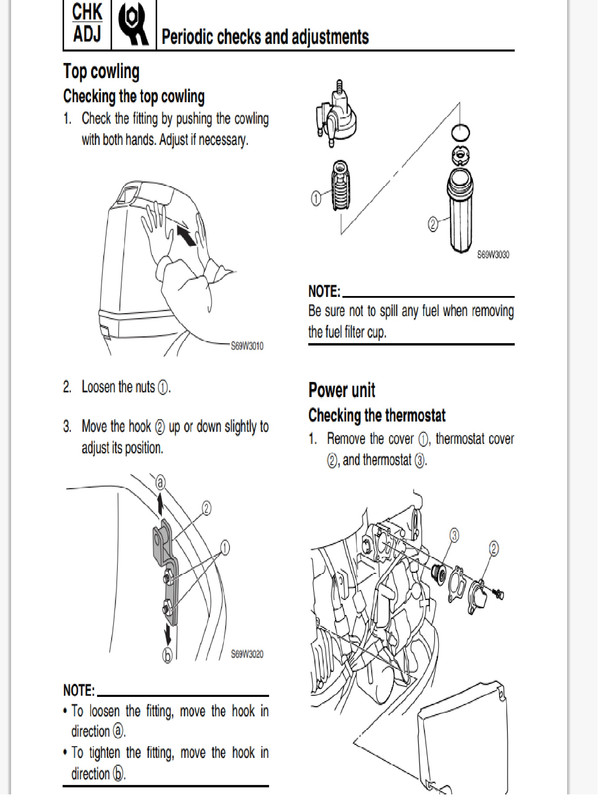 CHK ADJ

Periodic checks and adjustments

Top cowling

Checking the top cowling

1. Check the fitting by pushing the cowling with both hands. Adjust if necessary.

S69W3010

2. Loosen the nuts ①.

3. Move the hook ② up or down slightly to adjust its position.

ⓐ
②
①
ⓑ
S69W3020

NOTE:
• To loosen the fitting, move the hook in direction ⓐ.
• To tighten the fitting, move the hook in direction ⓑ.

①
②
S69W3030

NOTE:
Be sure not to spill any fuel when removing the fuel filter cup.

Power unit

Checking the thermostat

1. Remove the cover ①, thermostat cover ②, and thermostat ③.

③
②