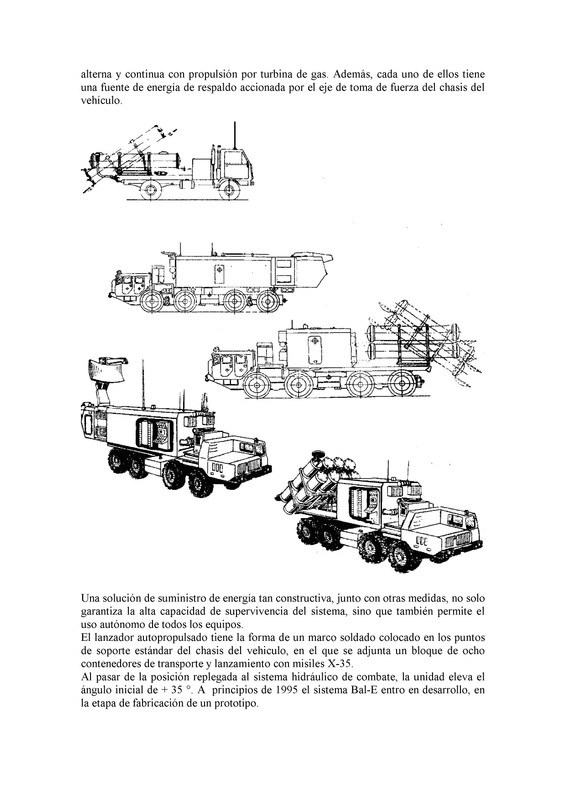 alterna y continua con propulsión por turbina de gas. Además, cada uno de ellos tiene una fuente de energía de respaldo accionada por el eje de toma de fuerza del chasis del vehículo.

Una solución de suministro de energía tan constructiva, junto con otras medidas, no solo garantiza la alta capacidad de supervivencia del sistema, sino que también permite el uso autónomo de todos los equipos.
El lanzador autopropulsado tiene la forma de un marco soldado colocado en los puntos de soporte estándar del chasis del vehículo, en el que se adjunta un bloque de ocho contenedores de transporte y lanzamiento con misiles X-35.
Al pasar de la posición replegada al sistema hidráulico de combate, la unidad eleva el ángulo inicial de + 35 °. A principios de 1995 el sistema Bal-E entro en desarrollo, en la etapa de fabricación de un prototipo.