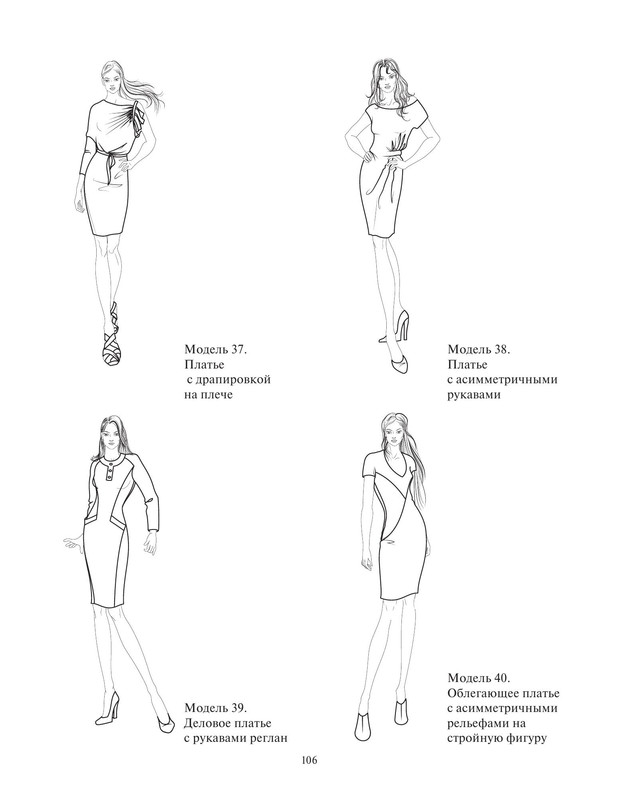 Модель 37.
Платье
с драпировкой
на плече

Модель 38.
Платье
с асимметричными
рукавами

Модель 39.
Деловое платье
с рукавами реглан

Модель 40.
Облегающее платье
с асимметричными
рельефами на
стройную фигуру

106