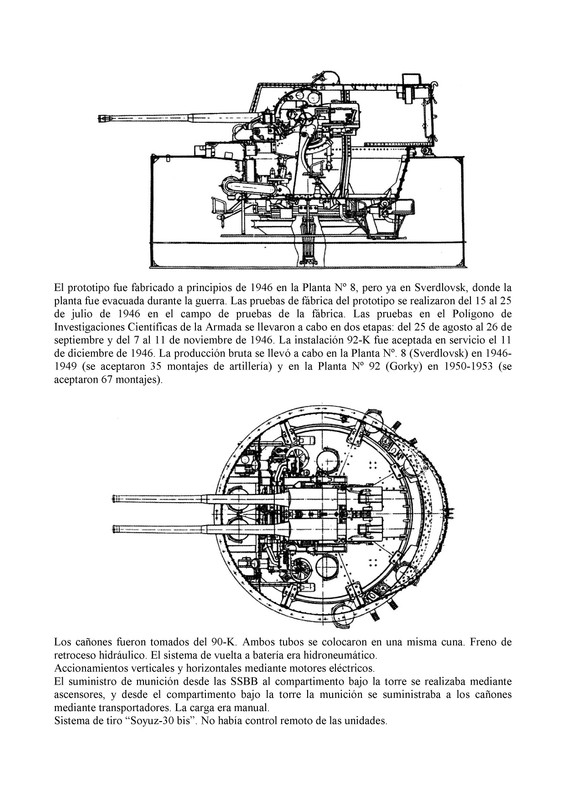 El prototipo fue fabricado a principios de 1946 en la Planta Nº 8, pero ya en Sverdlovsk, donde la planta fue evacuada durante la guerra. Las pruebas de fábrica del prototipo se realizaron del 15 al 25 de julio de 1946 en el campo de pruebas de la fábrica. Las pruebas en el Polígono de Investigaciones Científicas de la Armada se llevaron a cabo en dos etapas: del 25 de agosto al 26 de septiembre y del 7 al 11 de noviembre de 1946. La instalación 92-K fue aceptada en servicio el 11 de diciembre de 1946. La producción bruta se llevó a cabo en la Planta Nº. 8 (Sverdlovsk) en 1946-1949 (se aceptaron 35 montajes de artillería) y en la Planta Nº 92 (Gorky) en 1950-1953 (se aceptaron 67 montajes).

Los cañones fueron tomados del 90-K. Ambos tubos se colocaron en una misma cuna. Freno de retroceso hidráulico. El sistema de vuelta a batería era hidroneumático.
Accionamientos verticales y horizontales mediante motores eléctricos.
El suministro de munición desde las SSBB al compartimento bajo la torre se realizaba mediante ascensores, y desde el compartimento bajo la torre la munición se suministraba a los cañones mediante transportadores. La carga era manual.
Sistema de tiro “Soyuz-30 bis”. No había control remoto de las unidades.