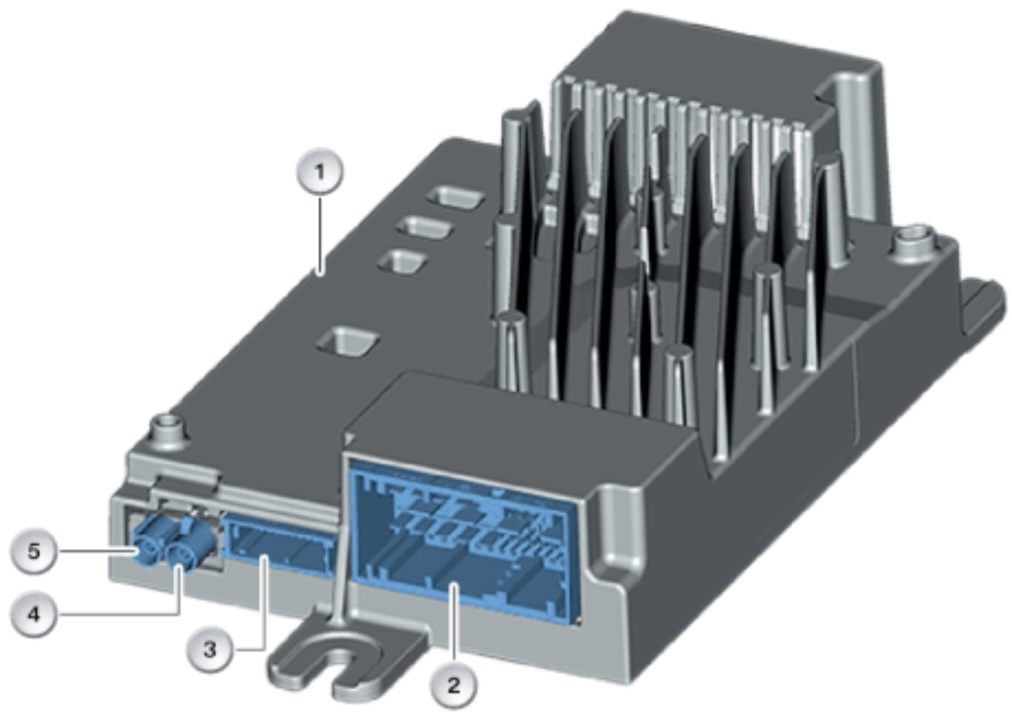 1
5
4
3
2