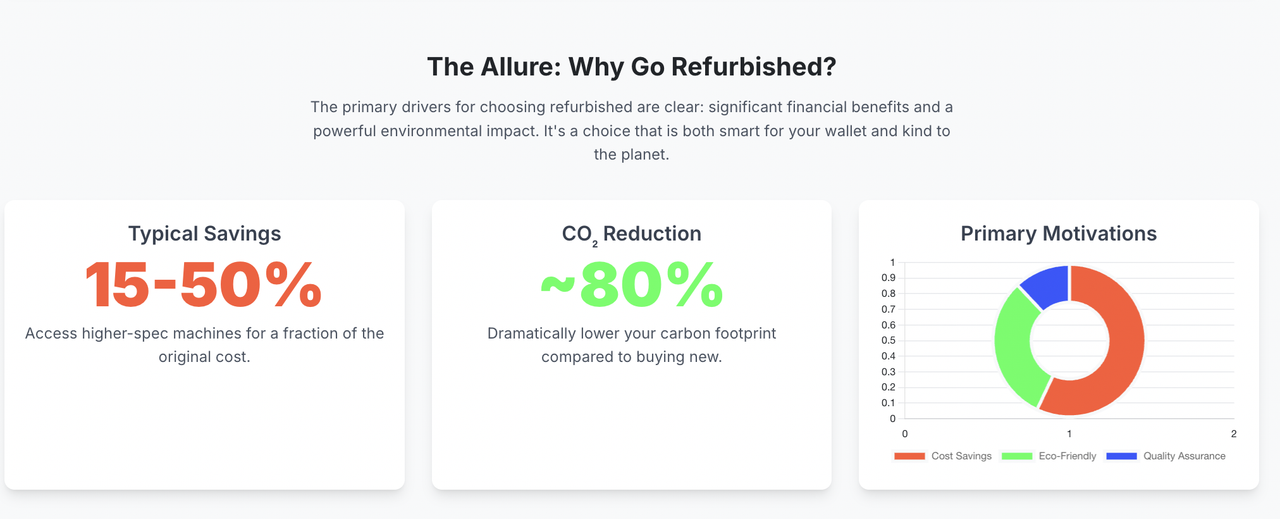 The Allure: Why Go Refurbished?

The primary drivers for choosing refurbished are clear: significant financial benefits and a powerful environmental impact. It's a choice that is both smart for your wallet and kind to the planet.

Typical Savings

15-50%

Access higher-spec machines for a fraction of the original cost.

$CO_2$ Reduction

~80%

Dramatically lower your carbon footprint compared to buying new.

Primary Motivations

1
0.9
0.8
0.7
0.6
0.5
0.4
0.3
0.2
0.1
0
0
1
2

Cost Savings
Eco-Friendly
Quality Assurance