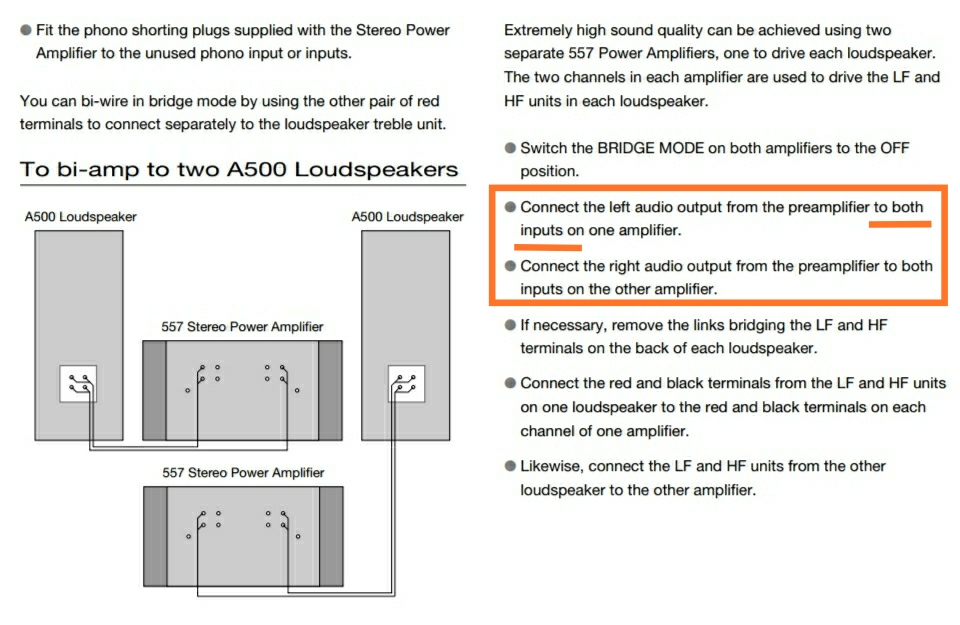 ● Fit the phono shorting plugs supplied with the Stereo Power Amplifier to the unused phono input or inputs.

You can bi-wire in bridge mode by using the other pair of red terminals to connect separately to the loudspeaker treble unit.

To bi-amp to two A500 Loudspeakers

A500 Loudspeaker

A500 Loudspeaker

557 Stereo Power Amplifier

557 Stereo Power Amplifier

Extremely high sound quality can be achieved using two separate 557 Power Amplifiers, one to drive each loudspeaker. The two channels in each amplifier are used to drive the LF and HF units in each loudspeaker.

● Switch the BRIDGE MODE on both amplifiers to the OFF position.

● Connect the left audio output from the preamplifier to both inputs on one amplifier.

● Connect the right audio output from the preamplifier to both inputs on the other amplifier.

● If necessary, remove the links bridging the LF and HF terminals on the back of each loudspeaker.

● Connect the red and black terminals from the LF and HF units on one loudspeaker to the red and black terminals on each channel of one amplifier.

● Likewise, connect the LF and HF units from the other loudspeaker to the other amplifier.